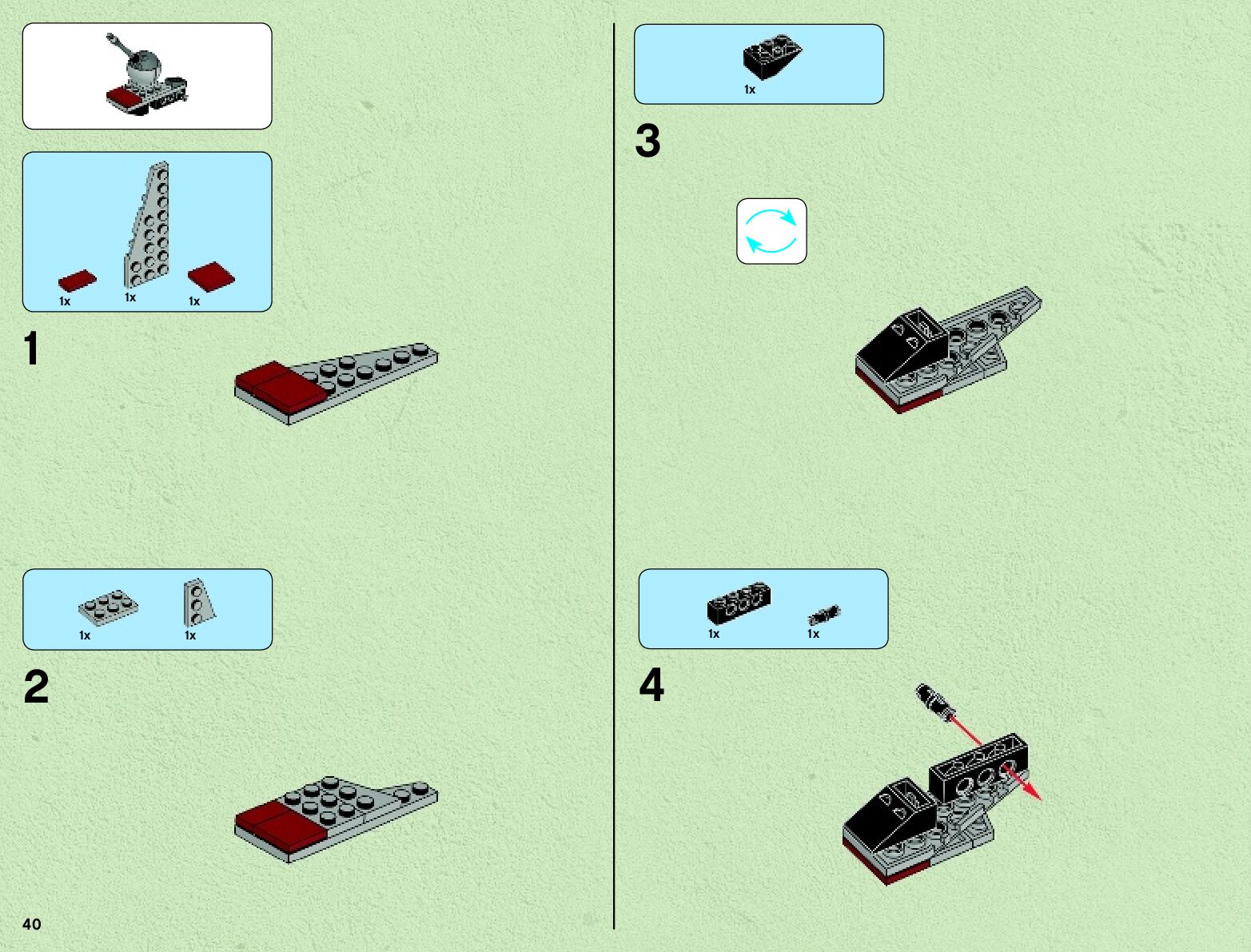 1x 1x 1x

1

1x 1x

2

40

1x

3

1x 1x

4