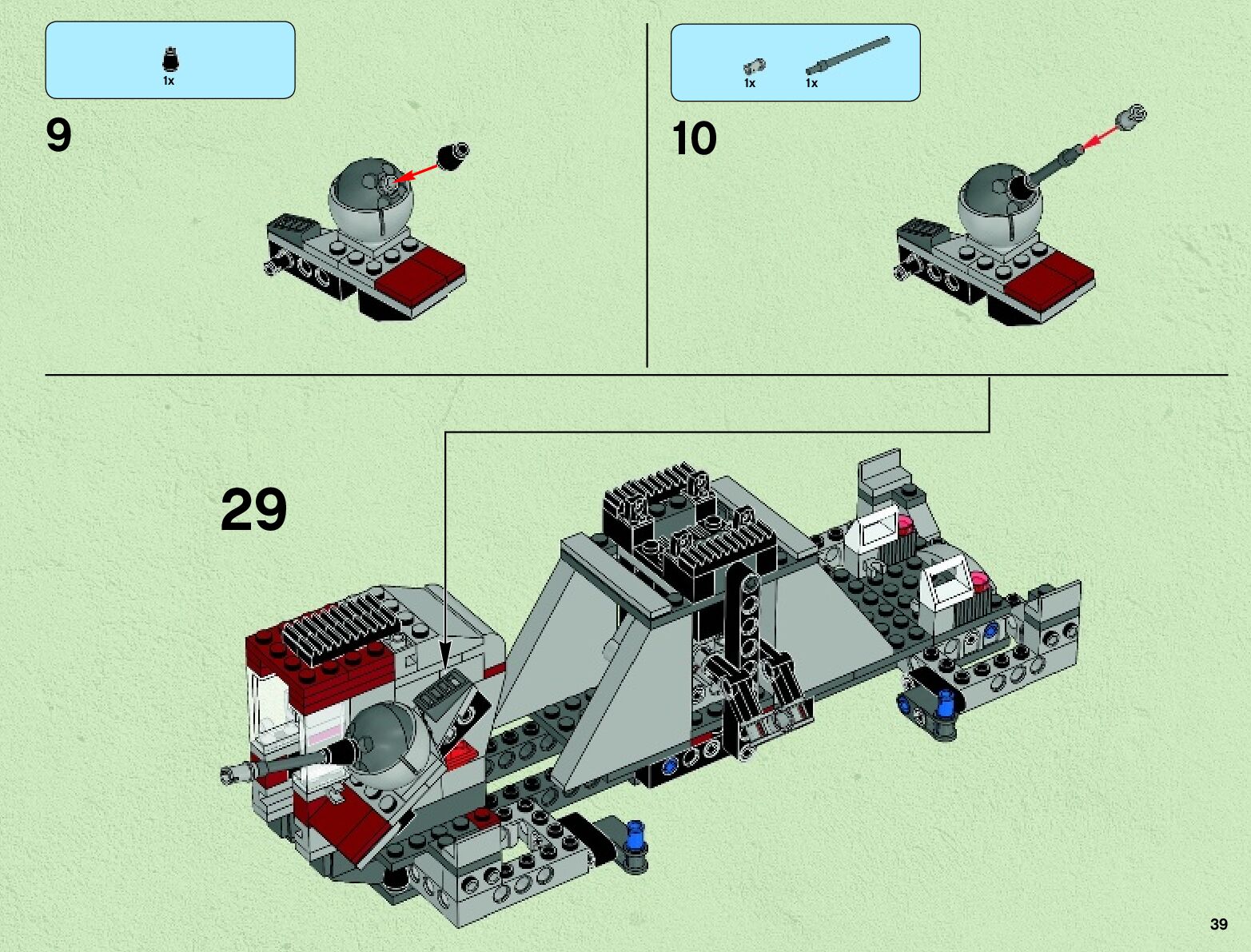 1x

9

1x 1x

10

29

39