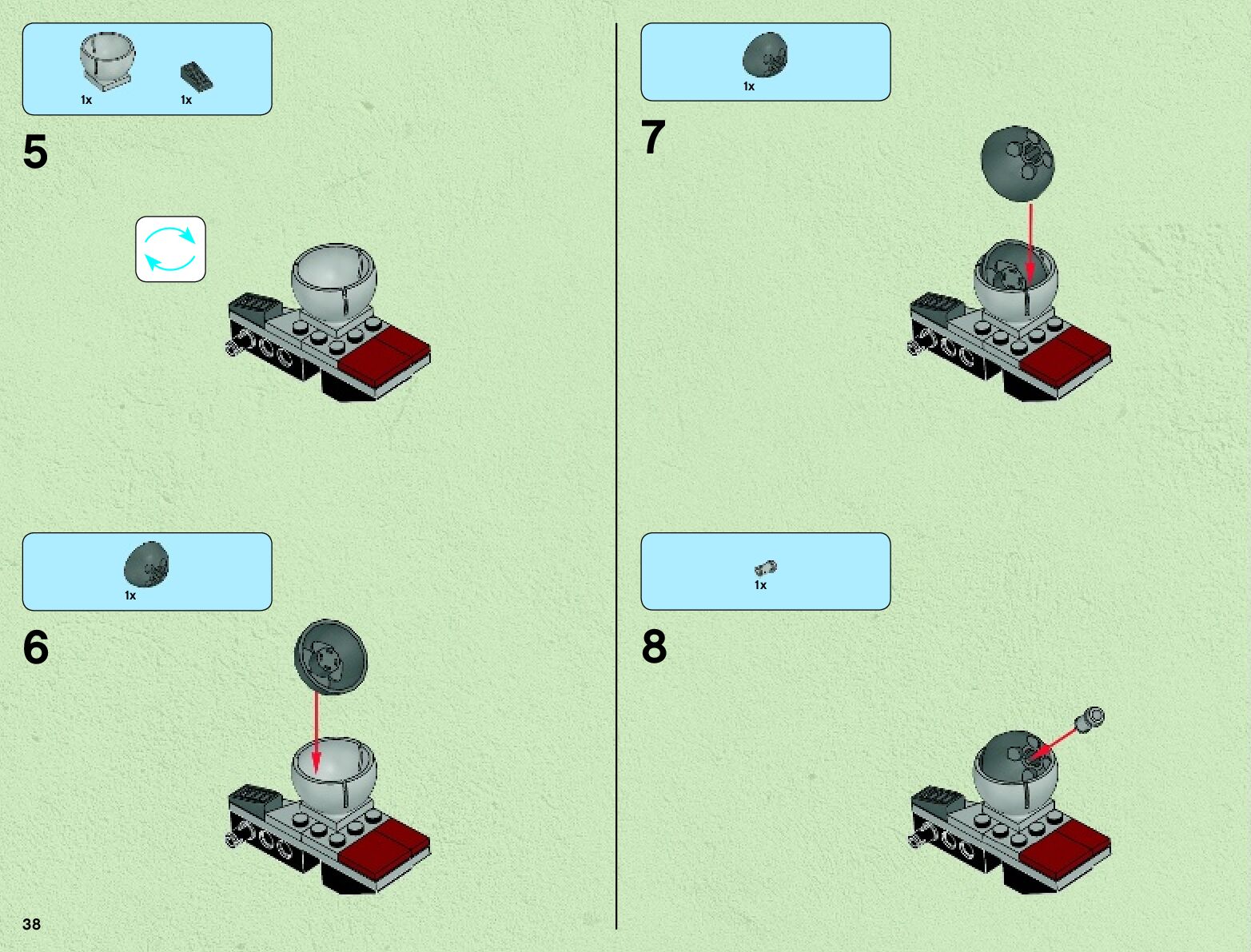 1x 1x

5

1x

6

38

1x

7

1x

8