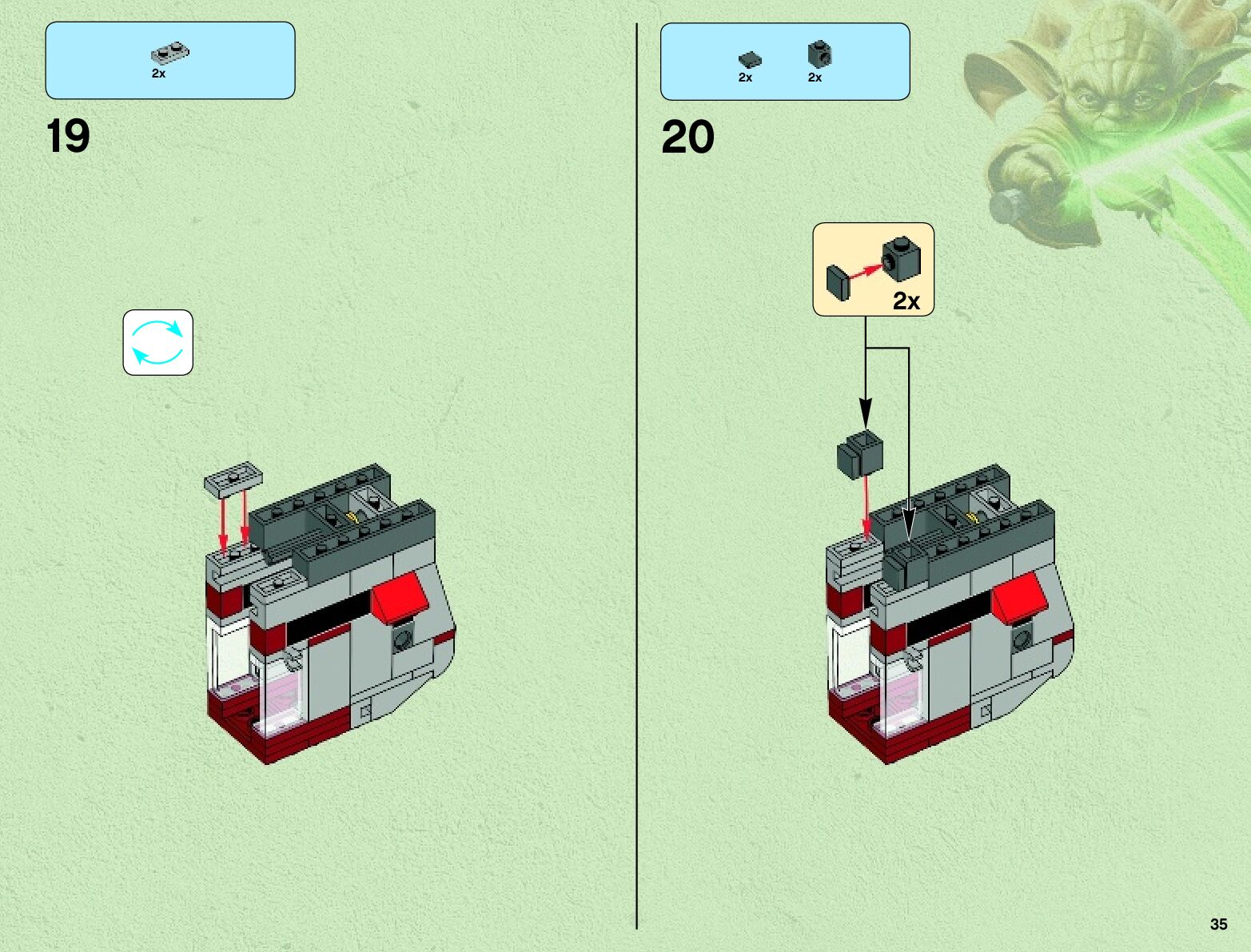 2x

19

2x 2x

20

2x

35