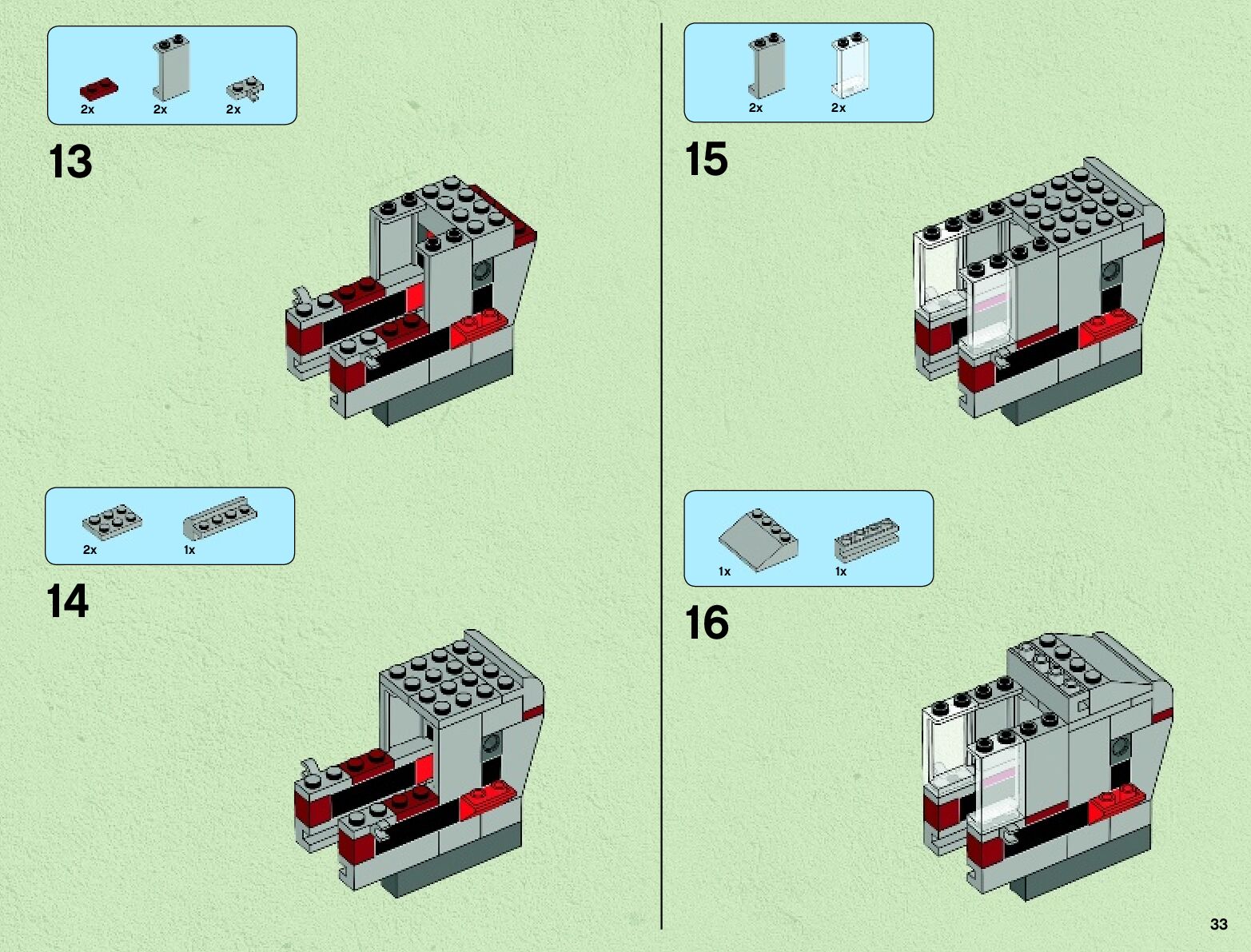 2x 2x 2x

13

2x 1x

14

2x 2x

15

1x 1x

16

33