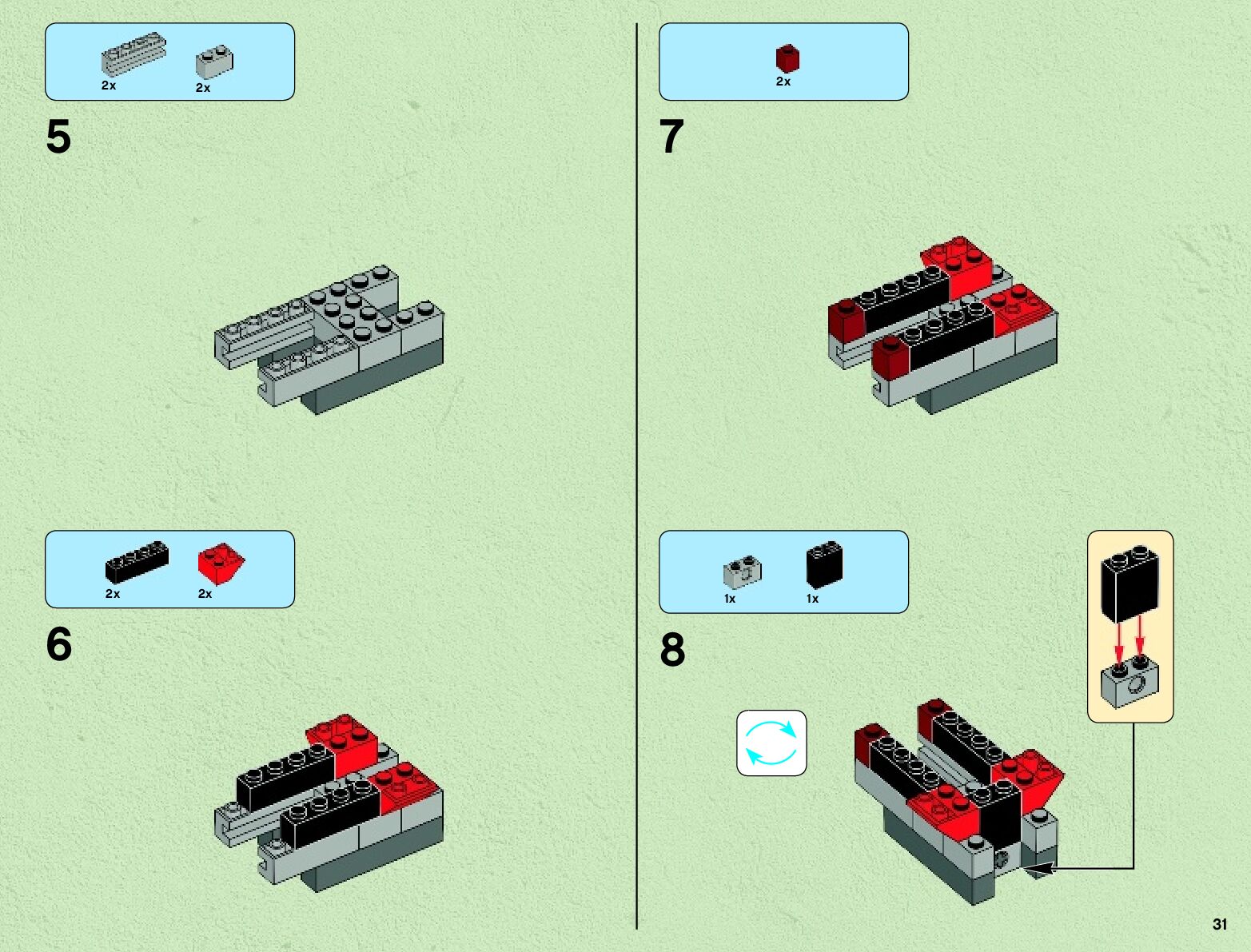 2x 2x

5

2x 2x

6

2x

7

1x 1x

8

31