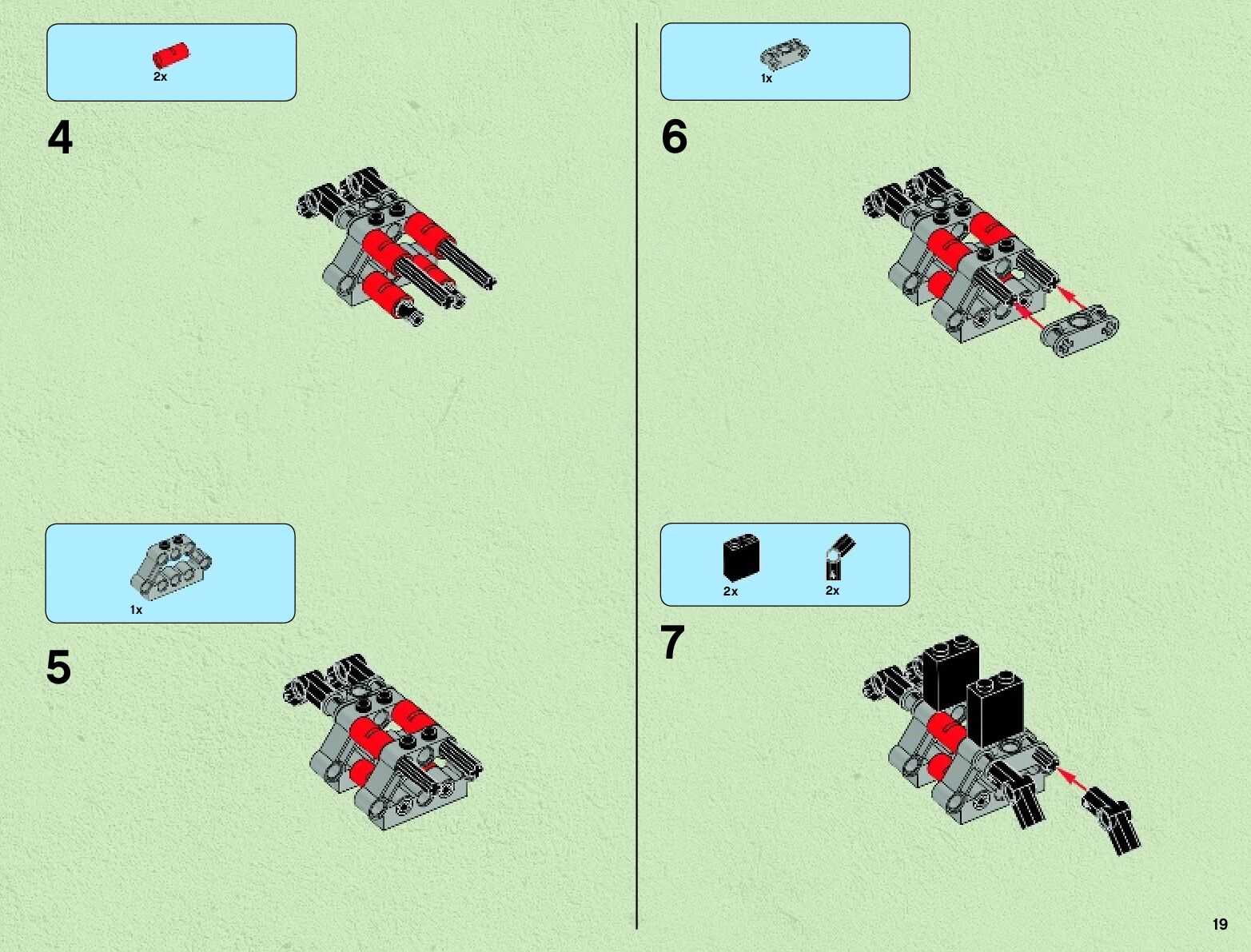 2x

4

1x

5

1x

6

2x
2x

7

19