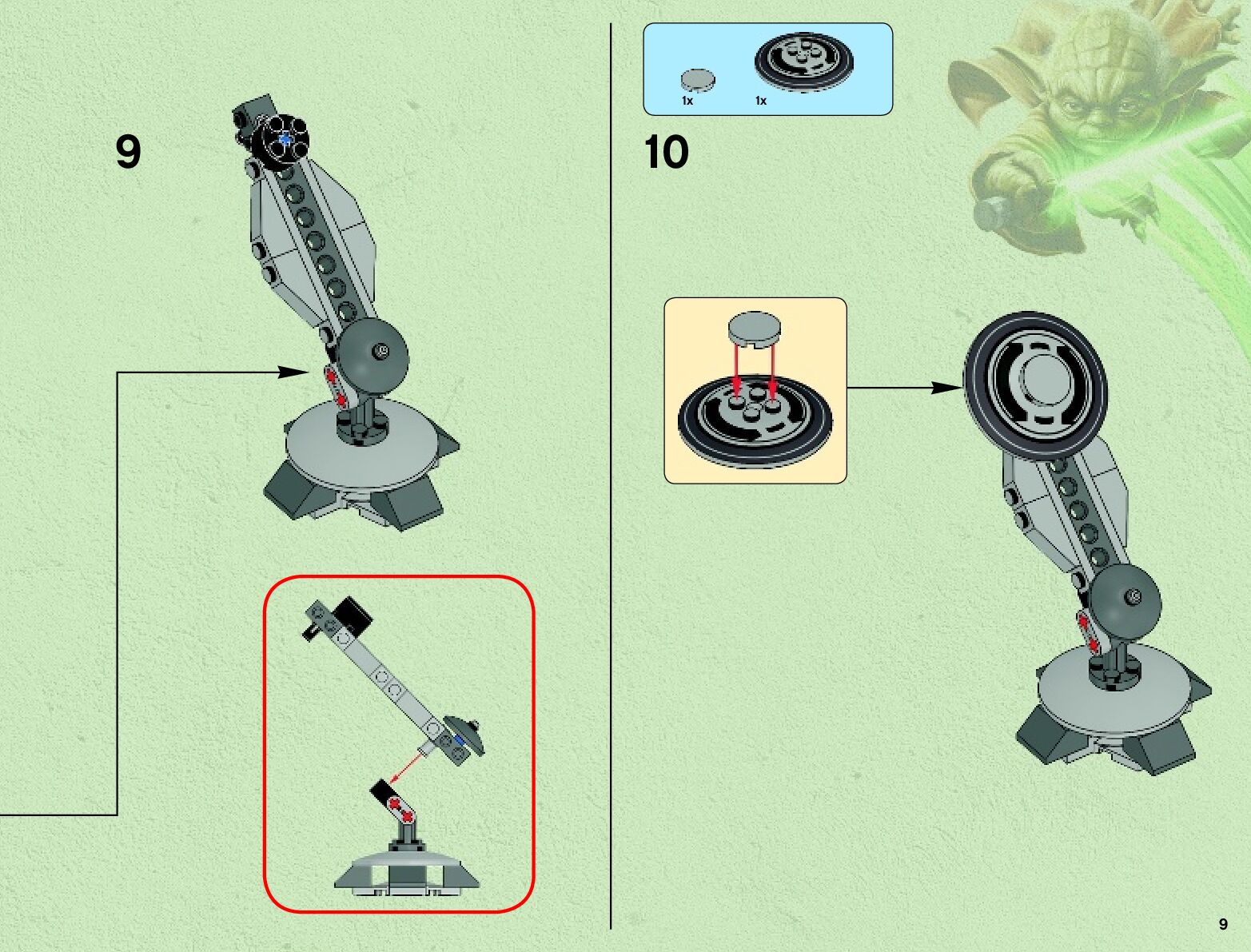 9

1x 1x

10

9