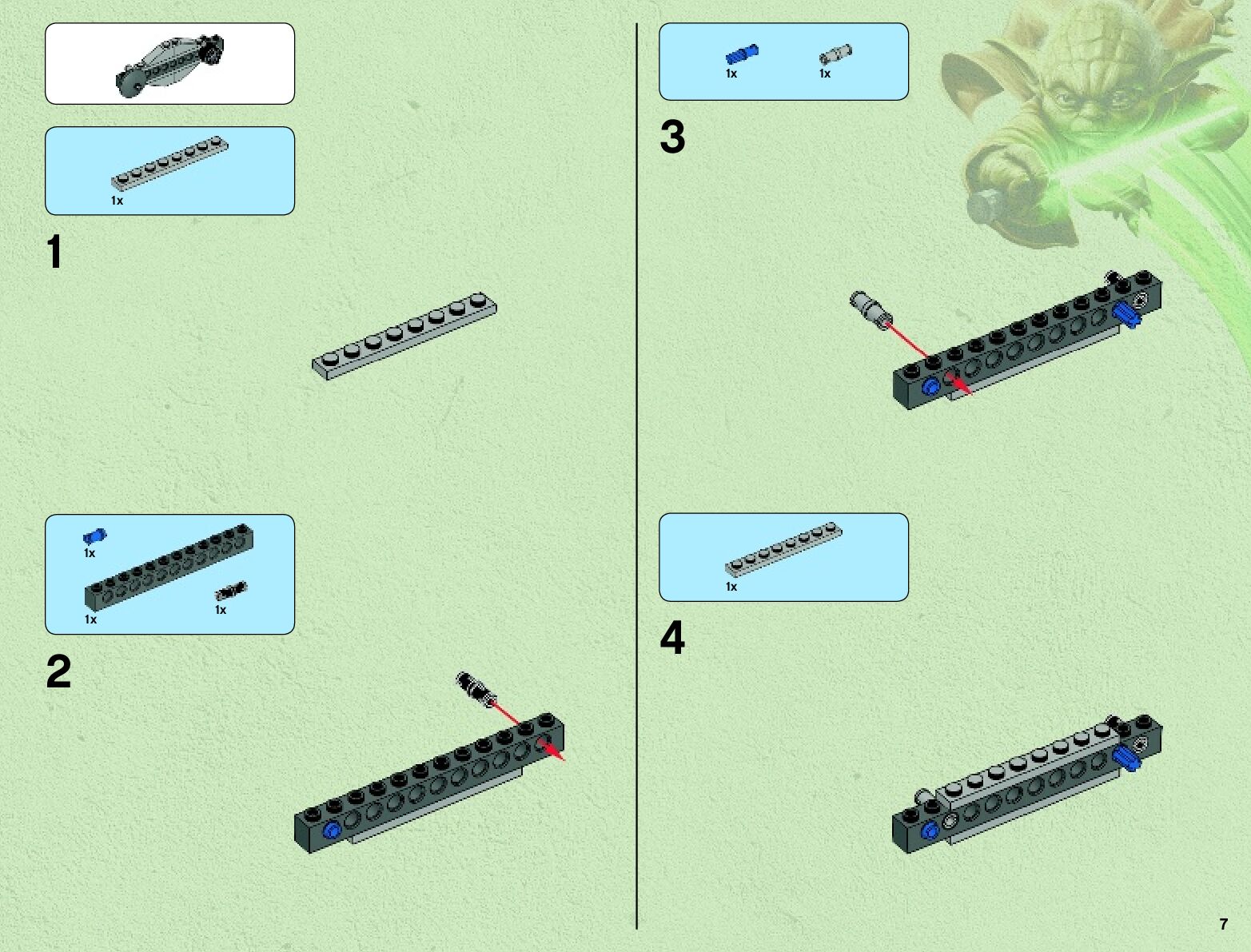 1x

1

1x

1x

1x

2

1x 1x

3

1x

4

7