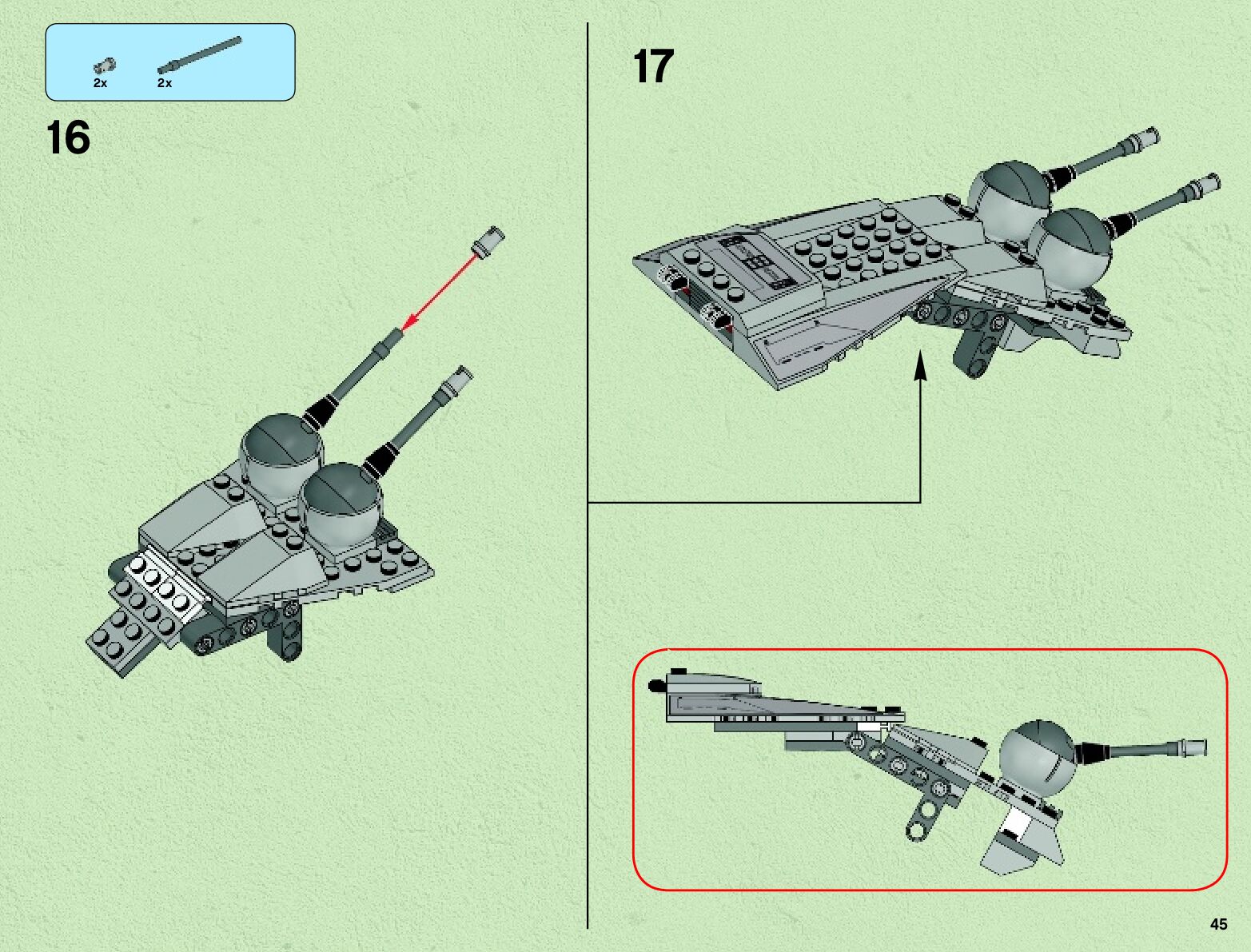 2x 2x

16

17

45