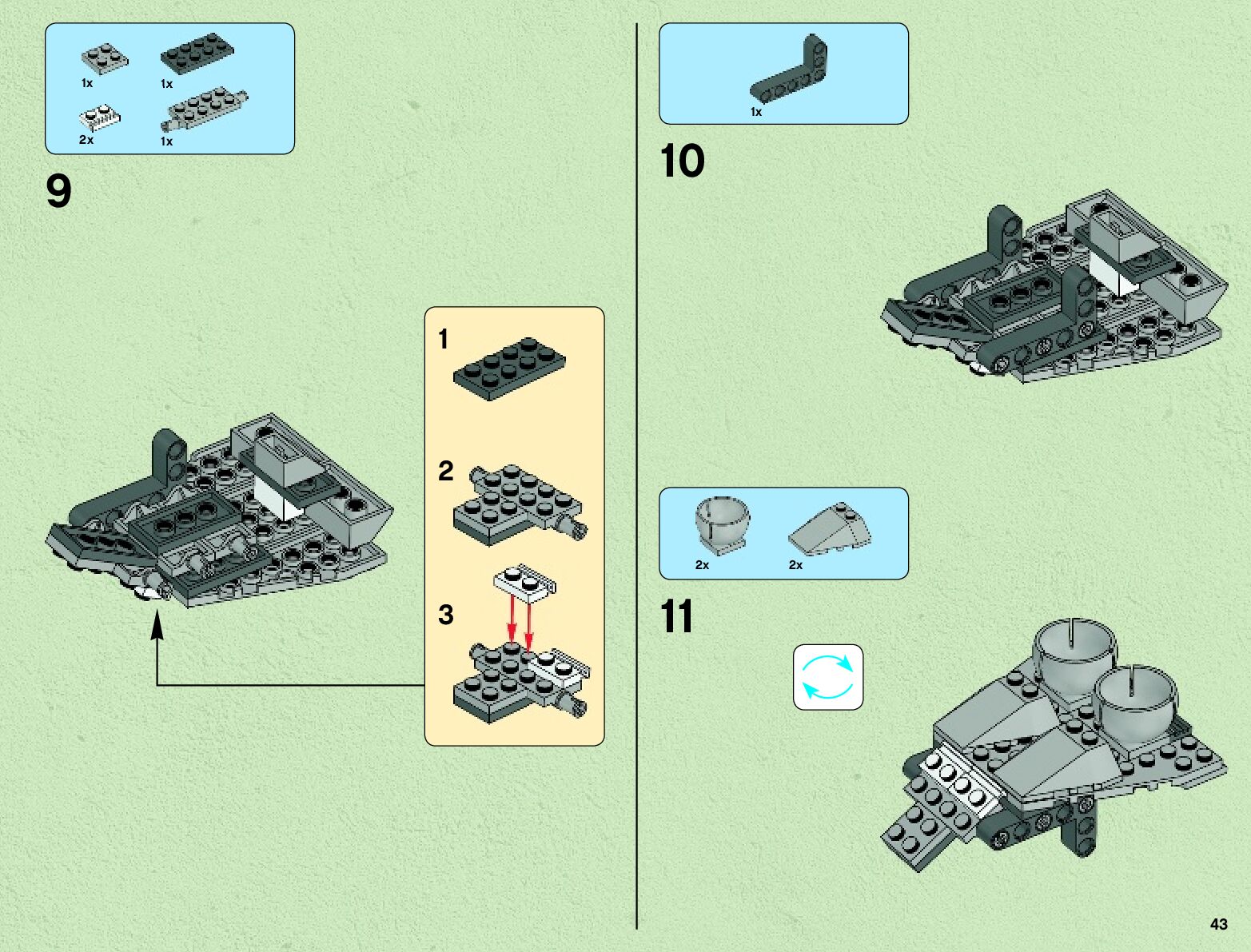 1x
1x
2x
1x

9

1

2

3

1x

10

2x
2x

11

43