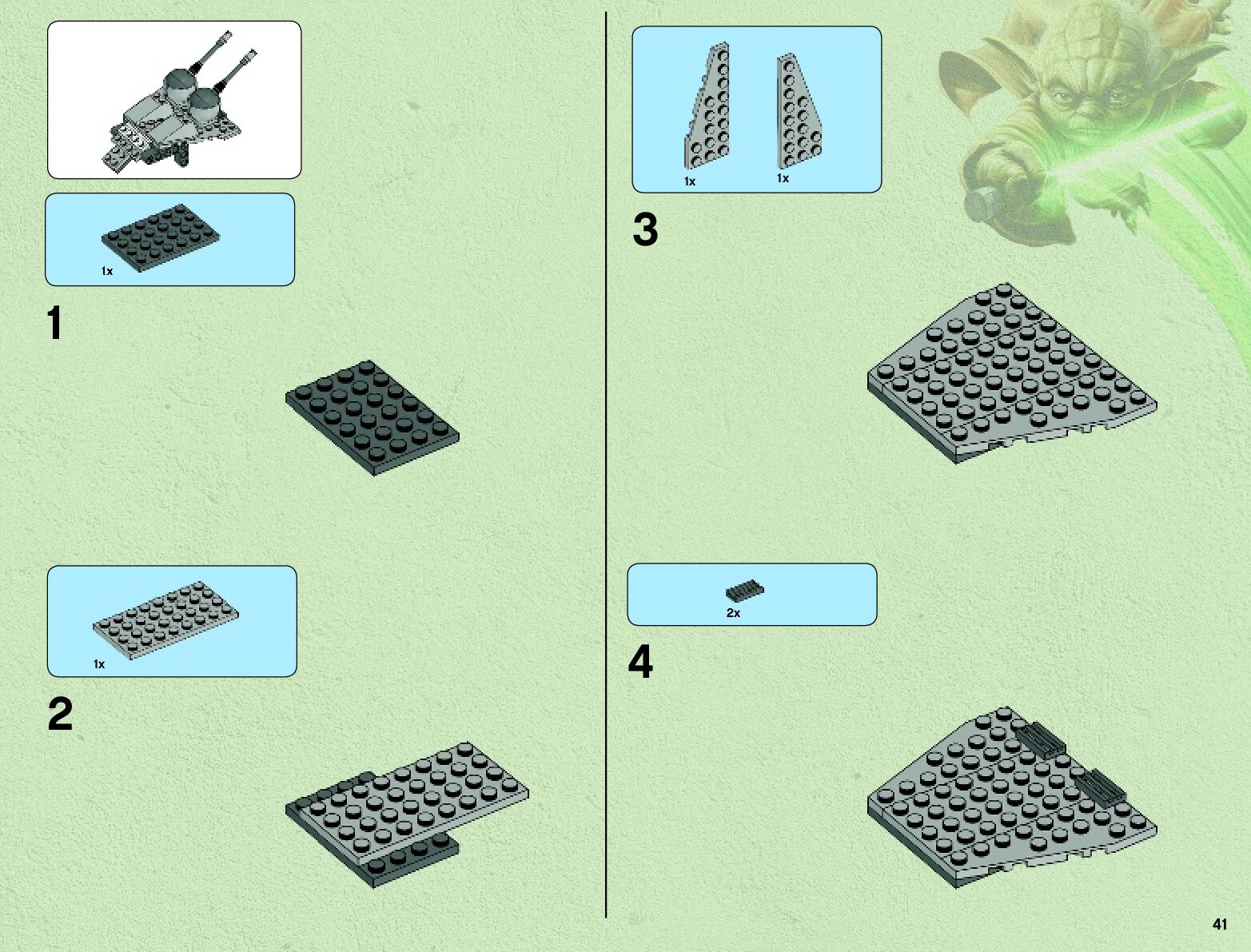 1x

1

1x

2

1x

1x

3

2x

4

41