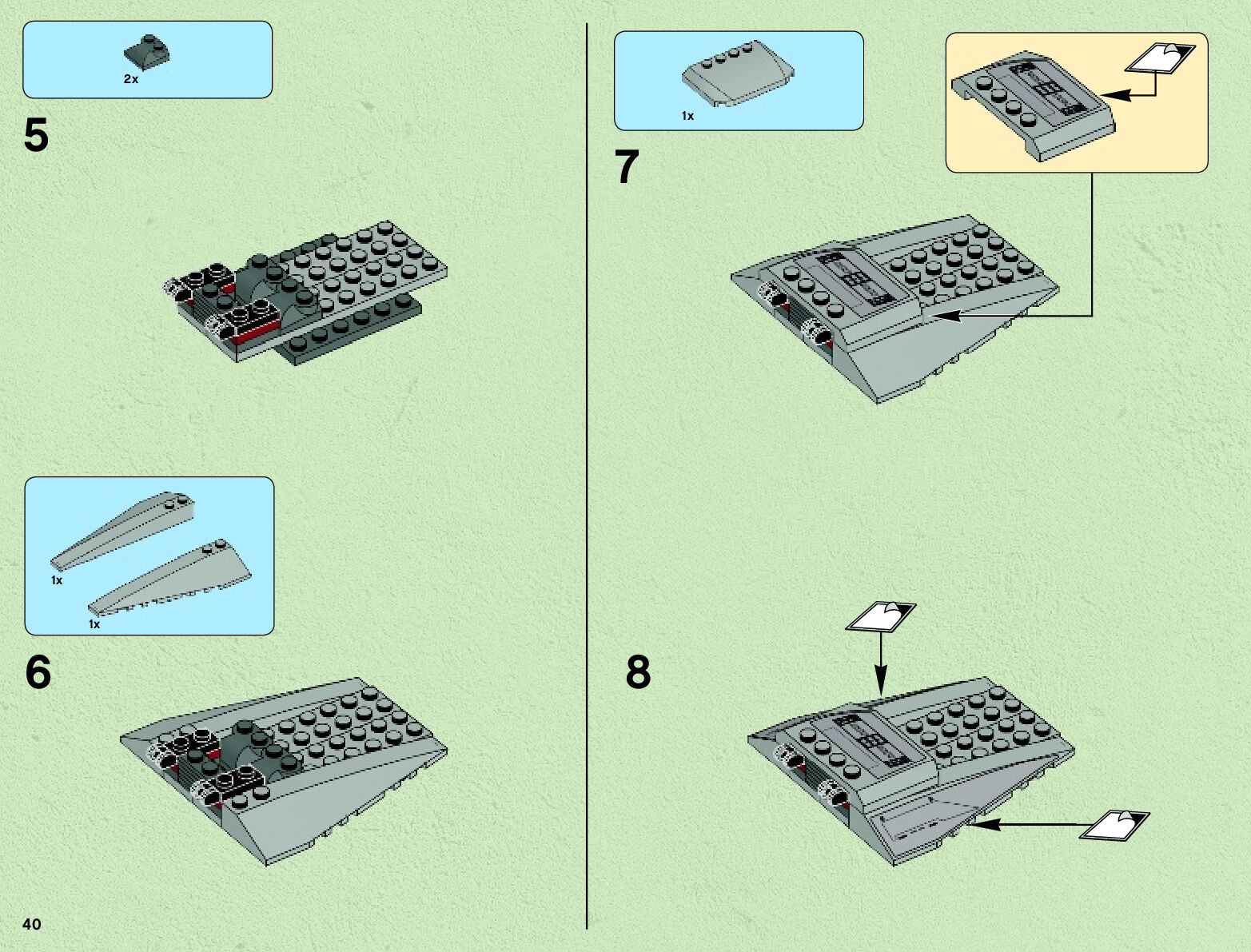 2x

5

1x

1x

6

40

1x

7

8