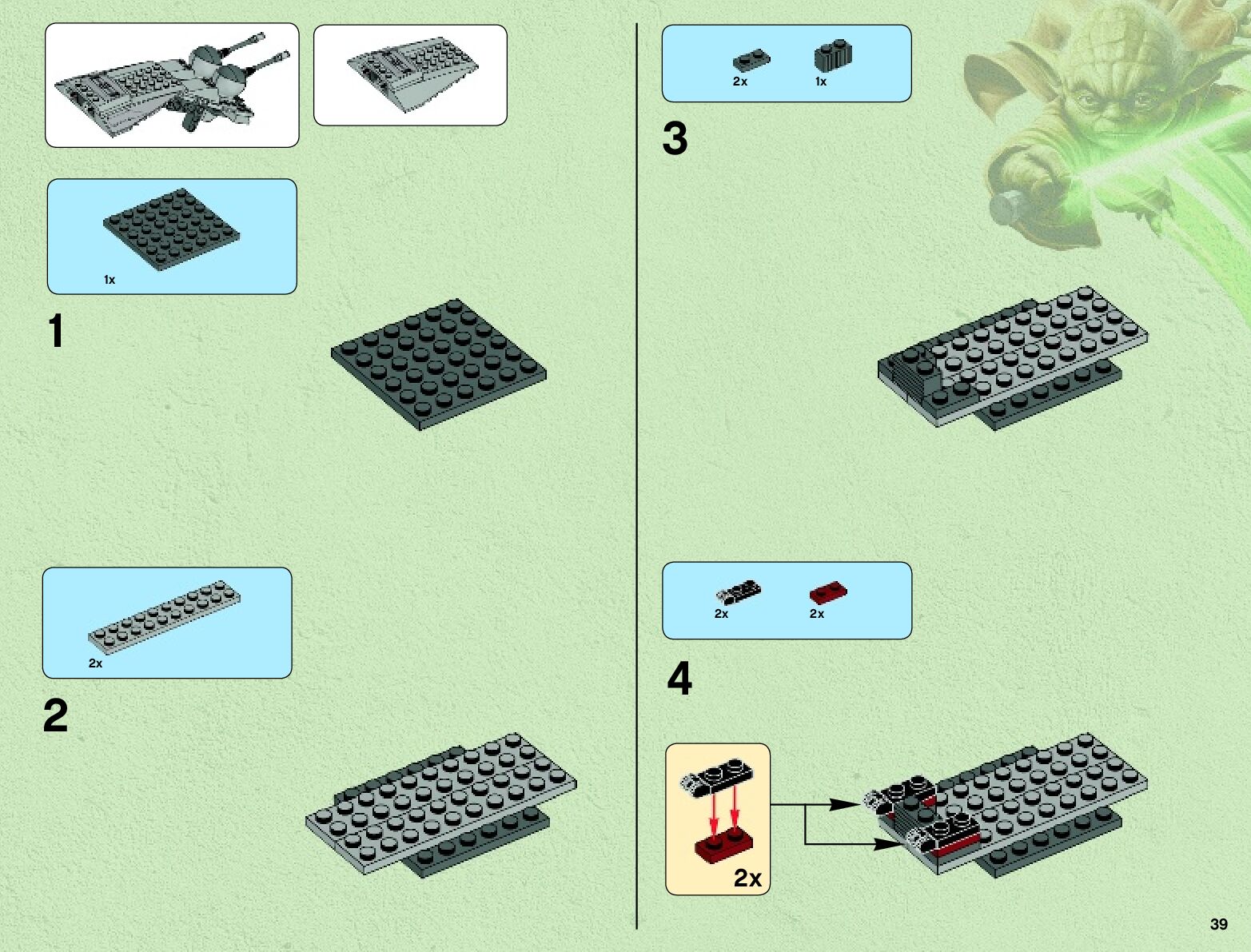 1x

1

2x

2

2x 1x

3

2x 2x

4

2x

39