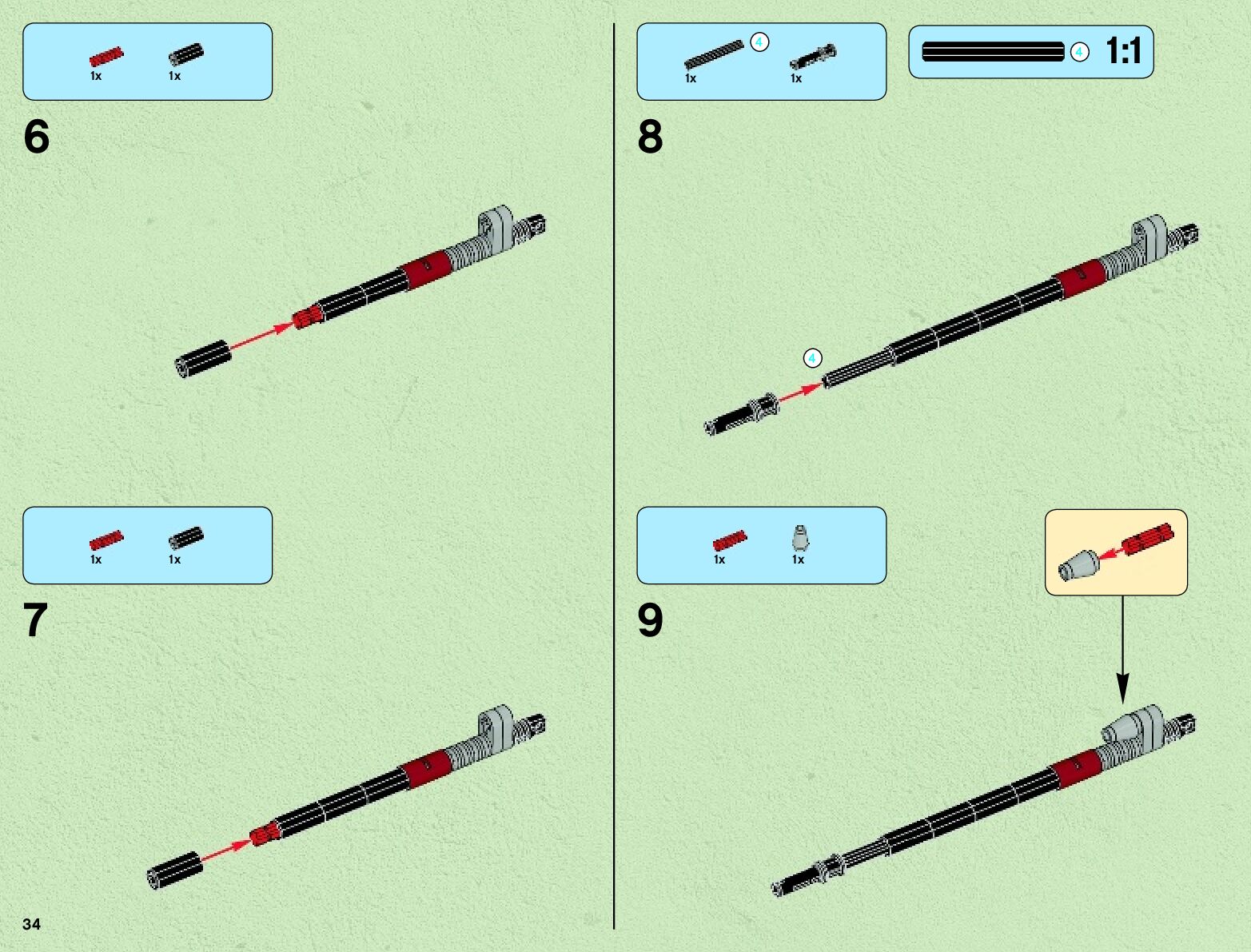 1x 1x

6

1x 1x

7

34

4
1x 1x

4 1:1

8

4

1x 1x

9