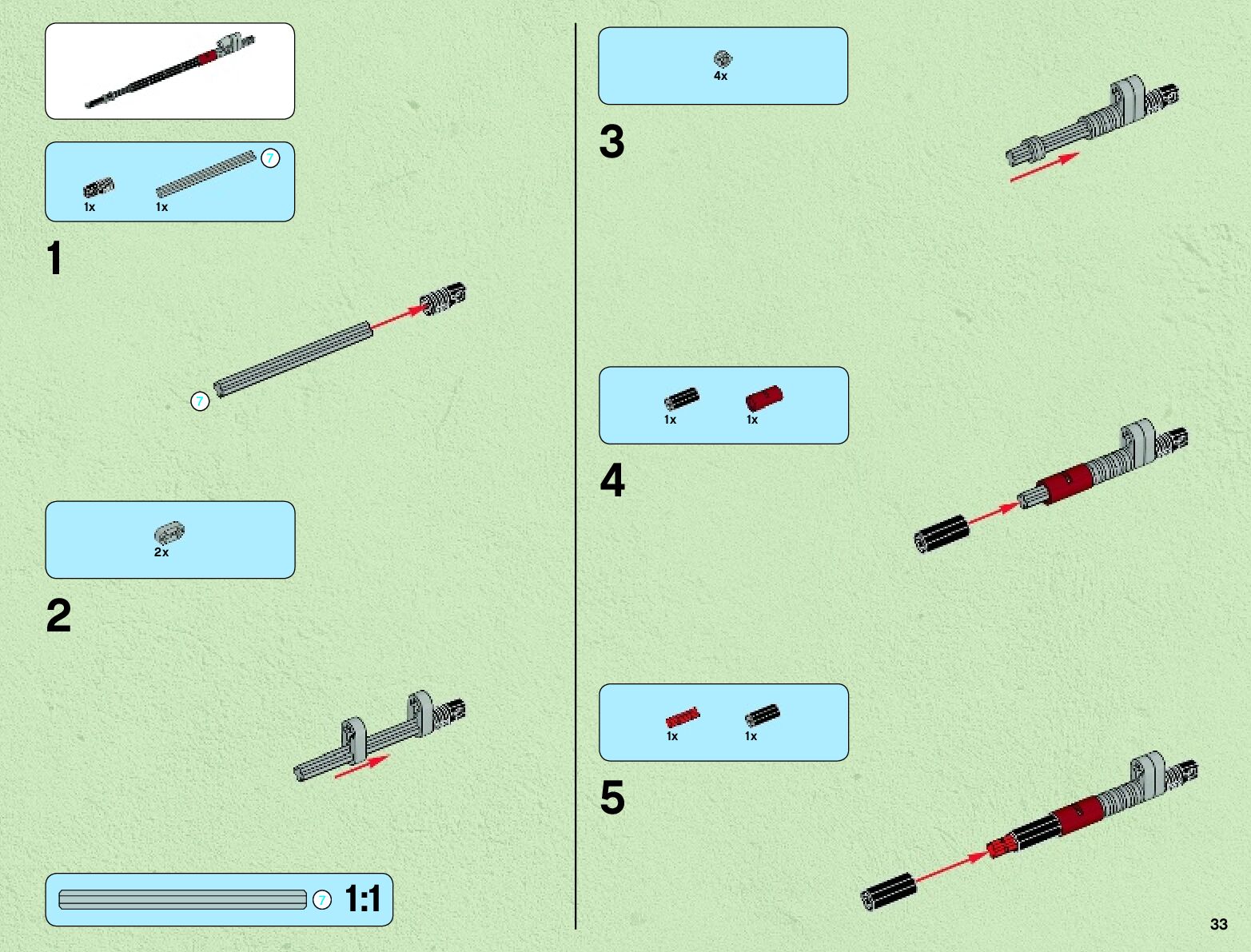 7
1x
1x

1

7

2x

2

7 1:1

4x

3

1x
1x

4

1x
1x

5

33