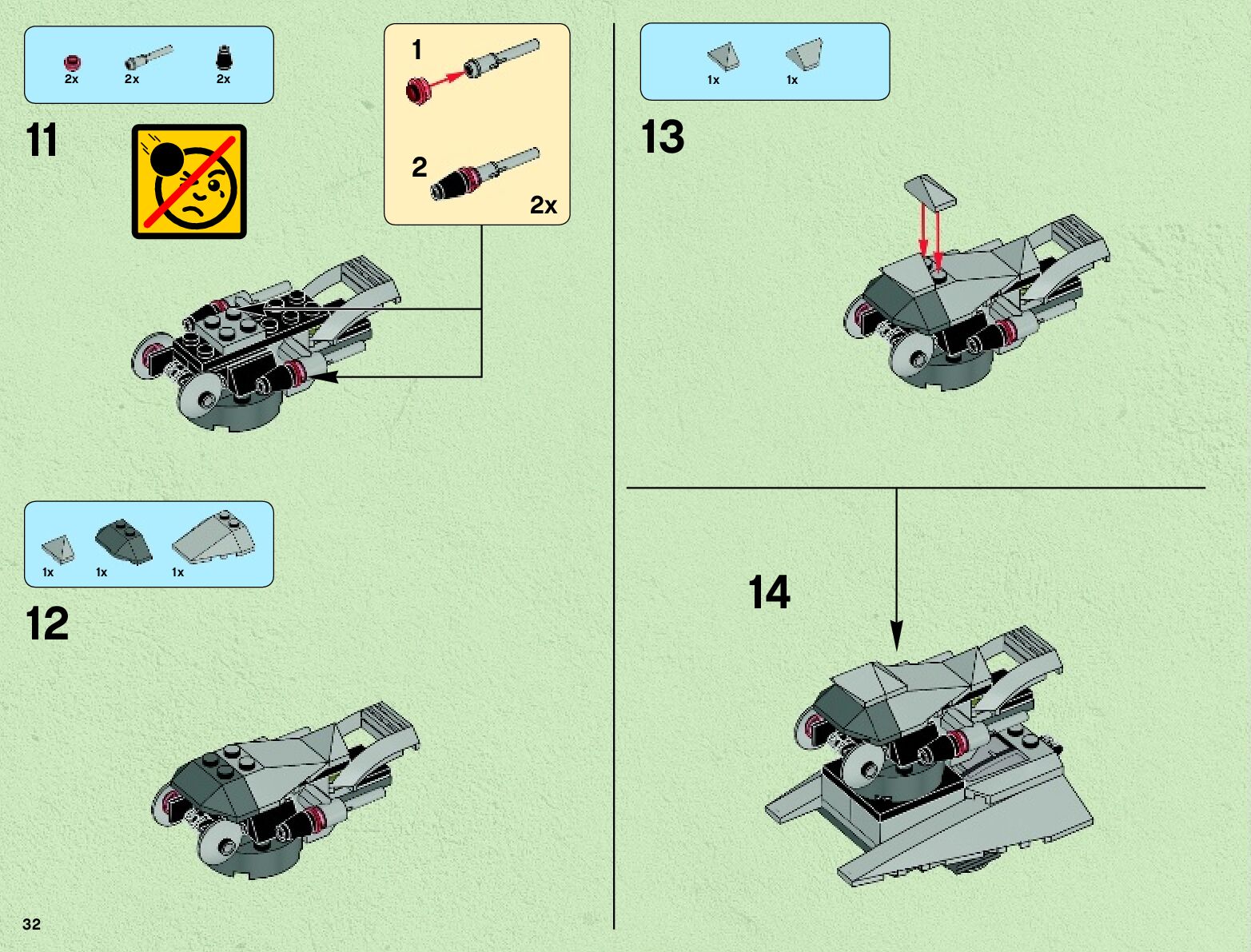 2x 2x 2x

11

1

2

2x

1x 1x 1x

12

1x 1x

13

14

32