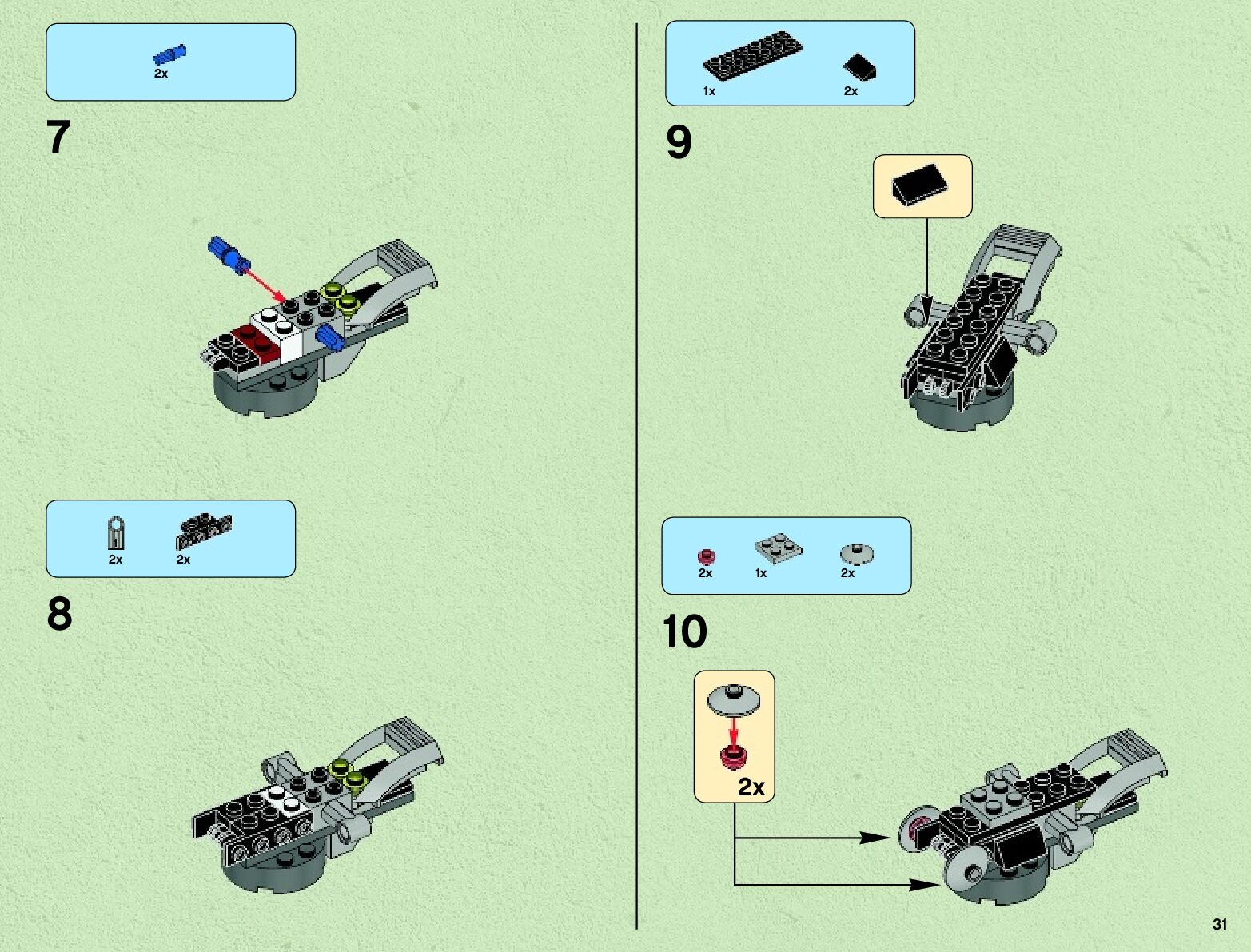 2x

7

2x 2x

8

1x 2x

9

2x 1x 2x

10

2x

31