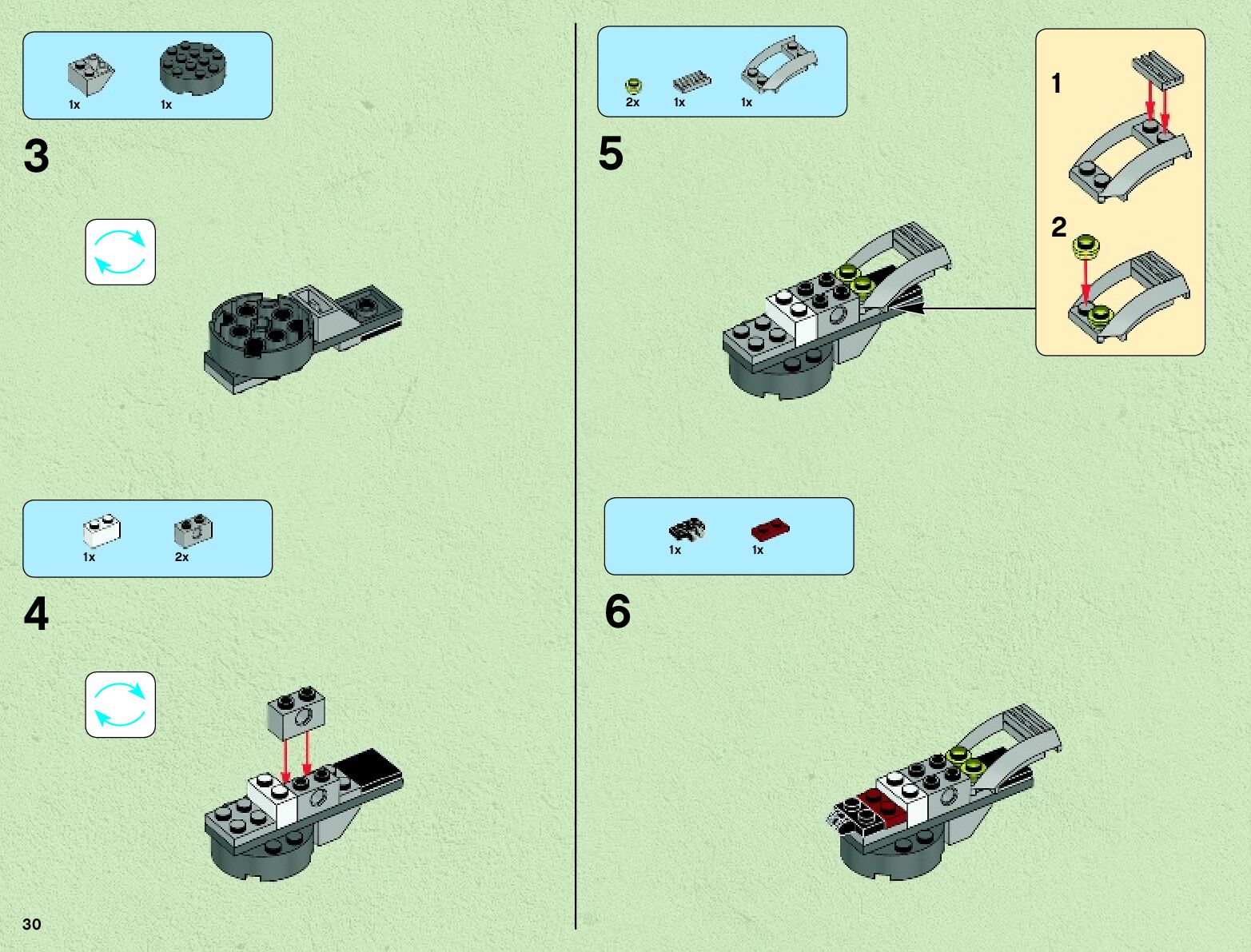 1x 1x

3

1x 2x

4

30

2x 1x 1x

5

1

2

1x 1x

6