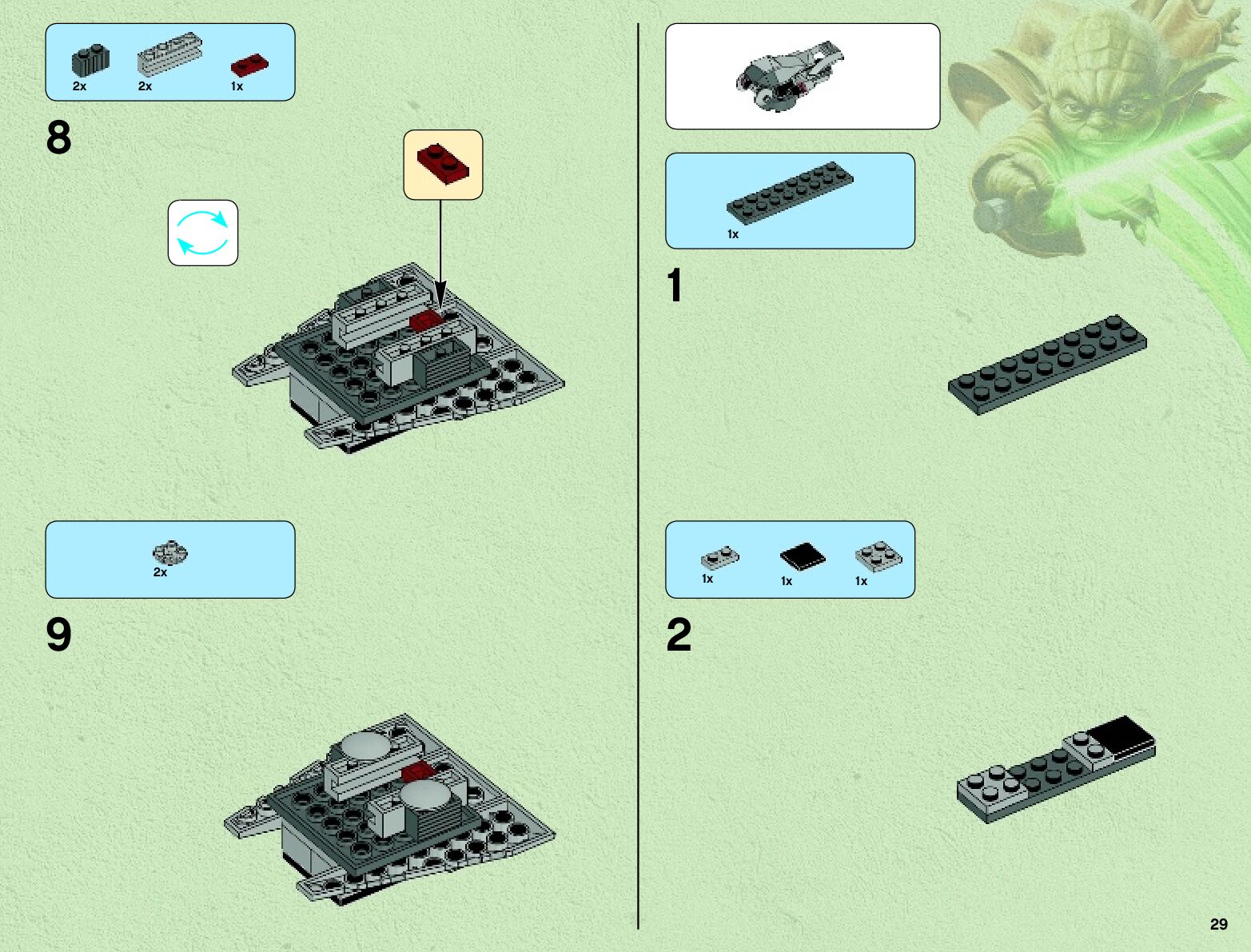 2x 2x 1x

8

2x

9

1x

1

1x 1x 1x

2

29