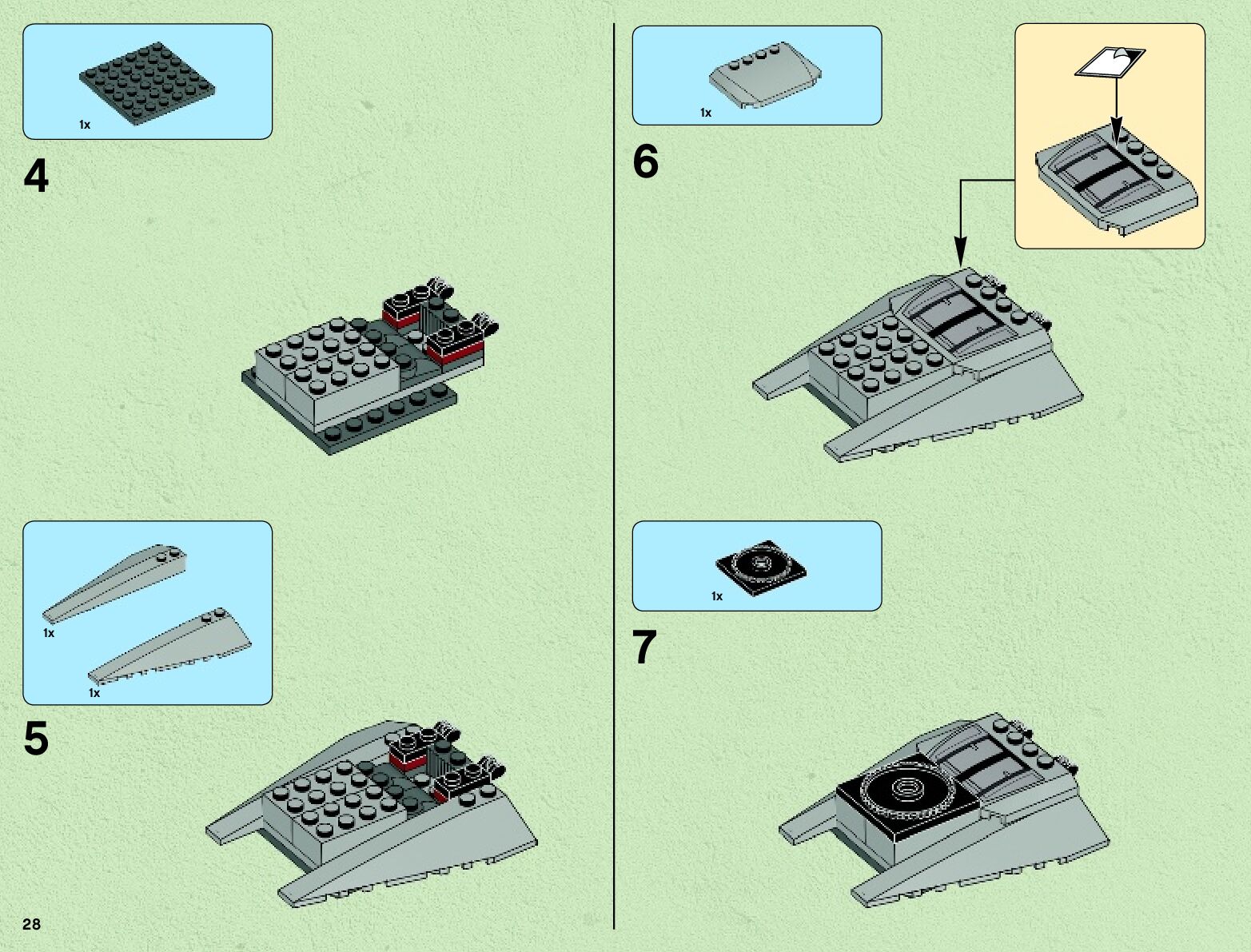 1x

4

1x

1x

5

28

1x

6

1x

7