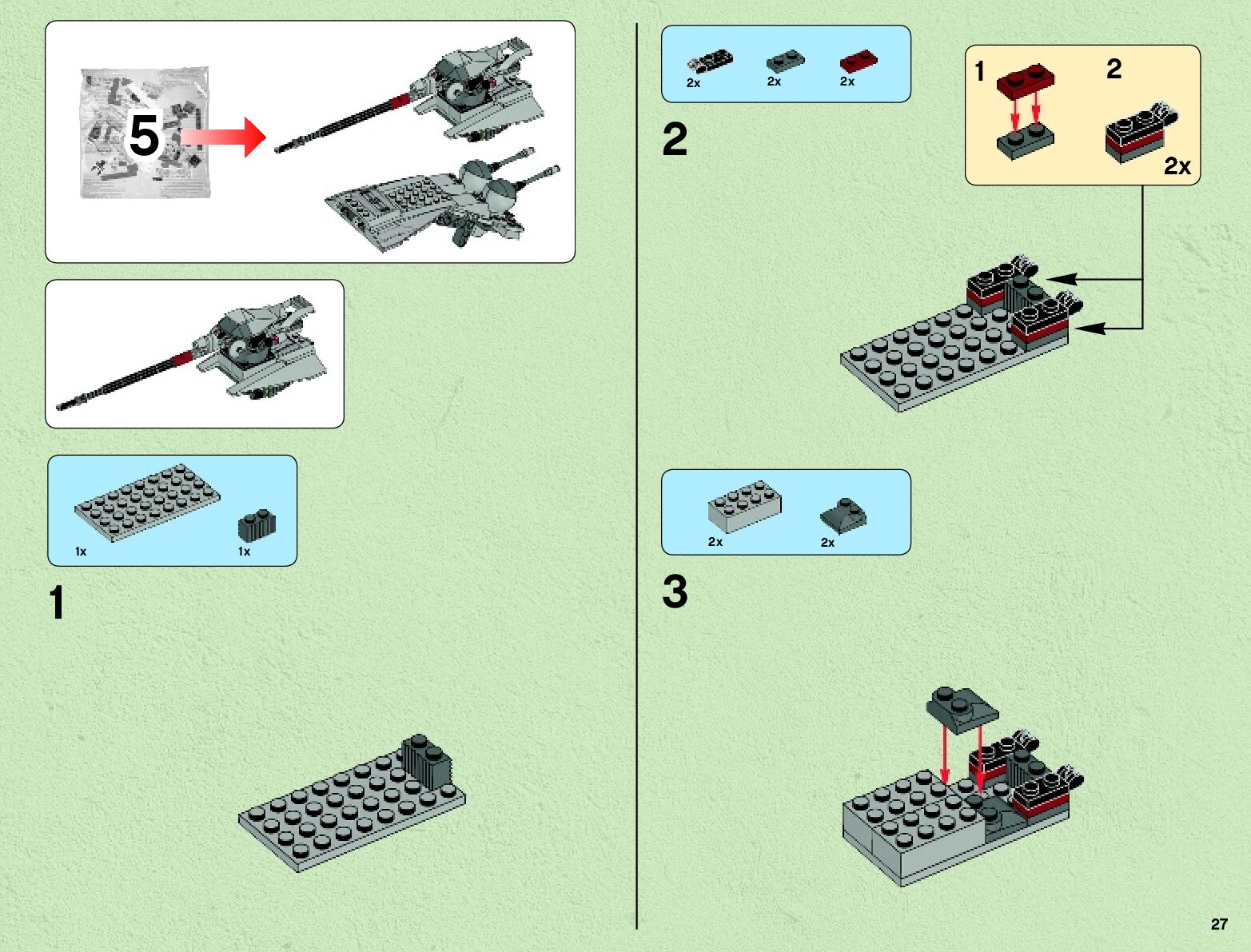 5

1x
1x

1

2x
2x
2x

2

1
2
2x

2x
2x

3

27