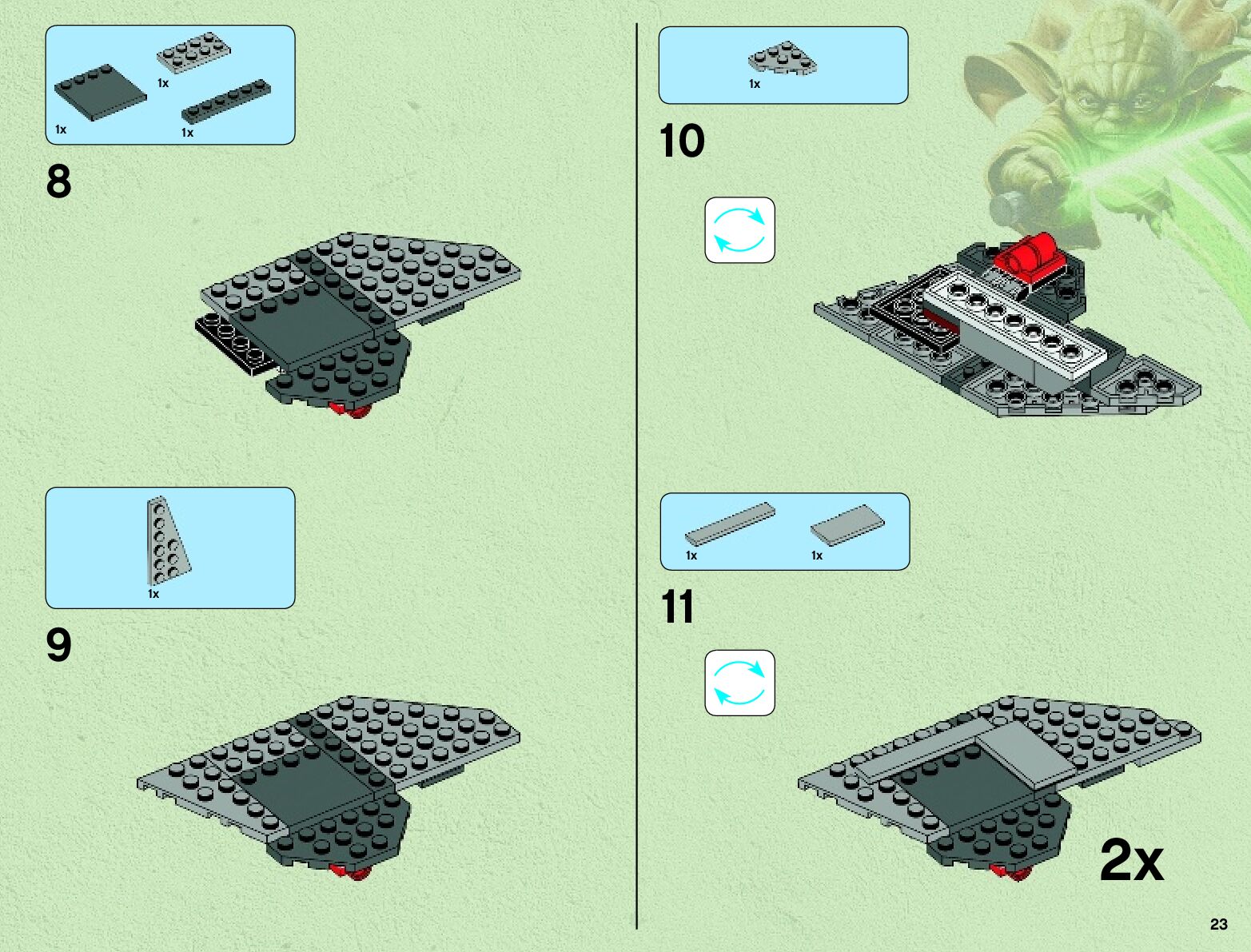 1x

1x

1x

8

1x

9

1x

10

1x

1x

11

2x

23