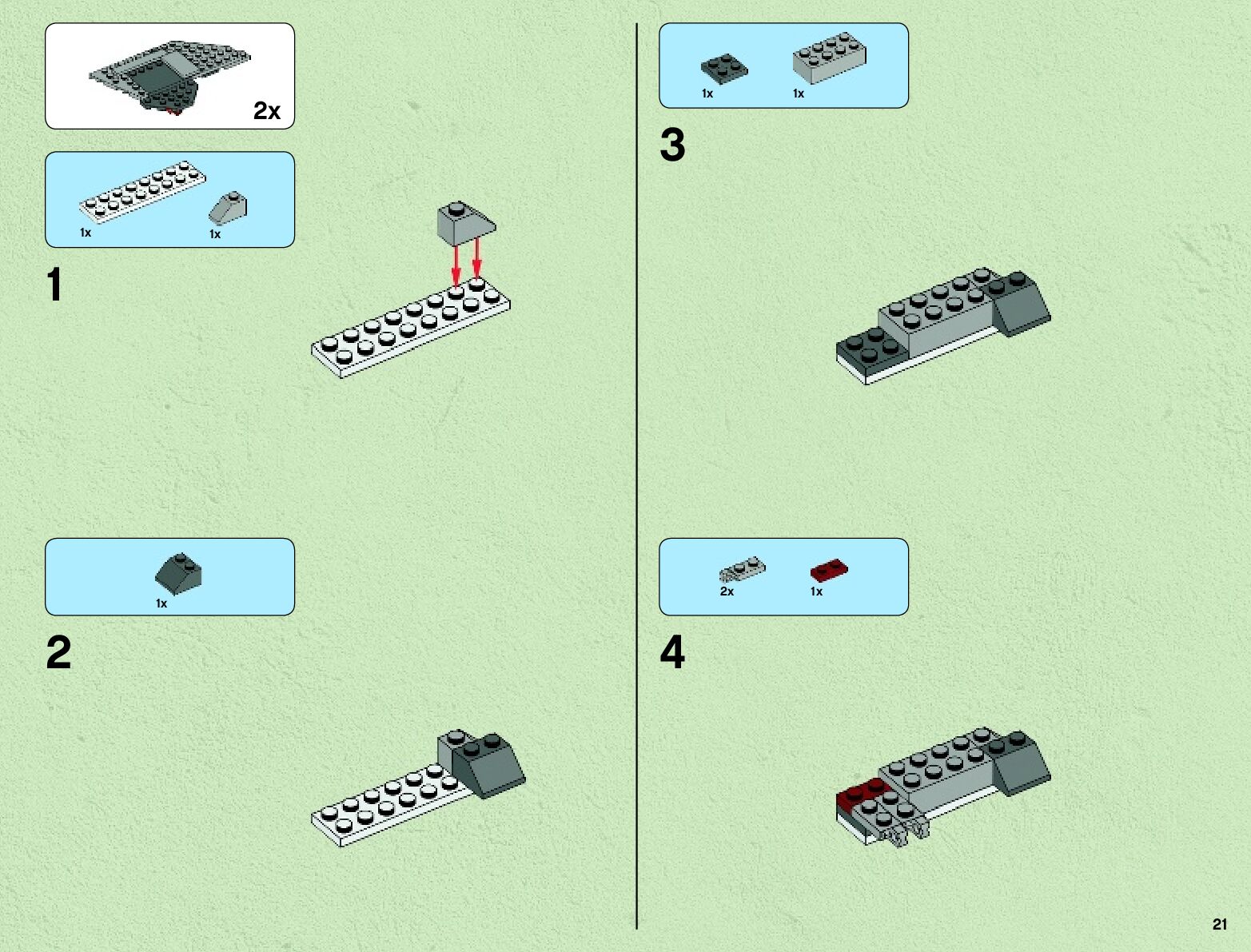 2x

1x 1x

1

1x

2

1x 1x

3

2x 1x

4

21