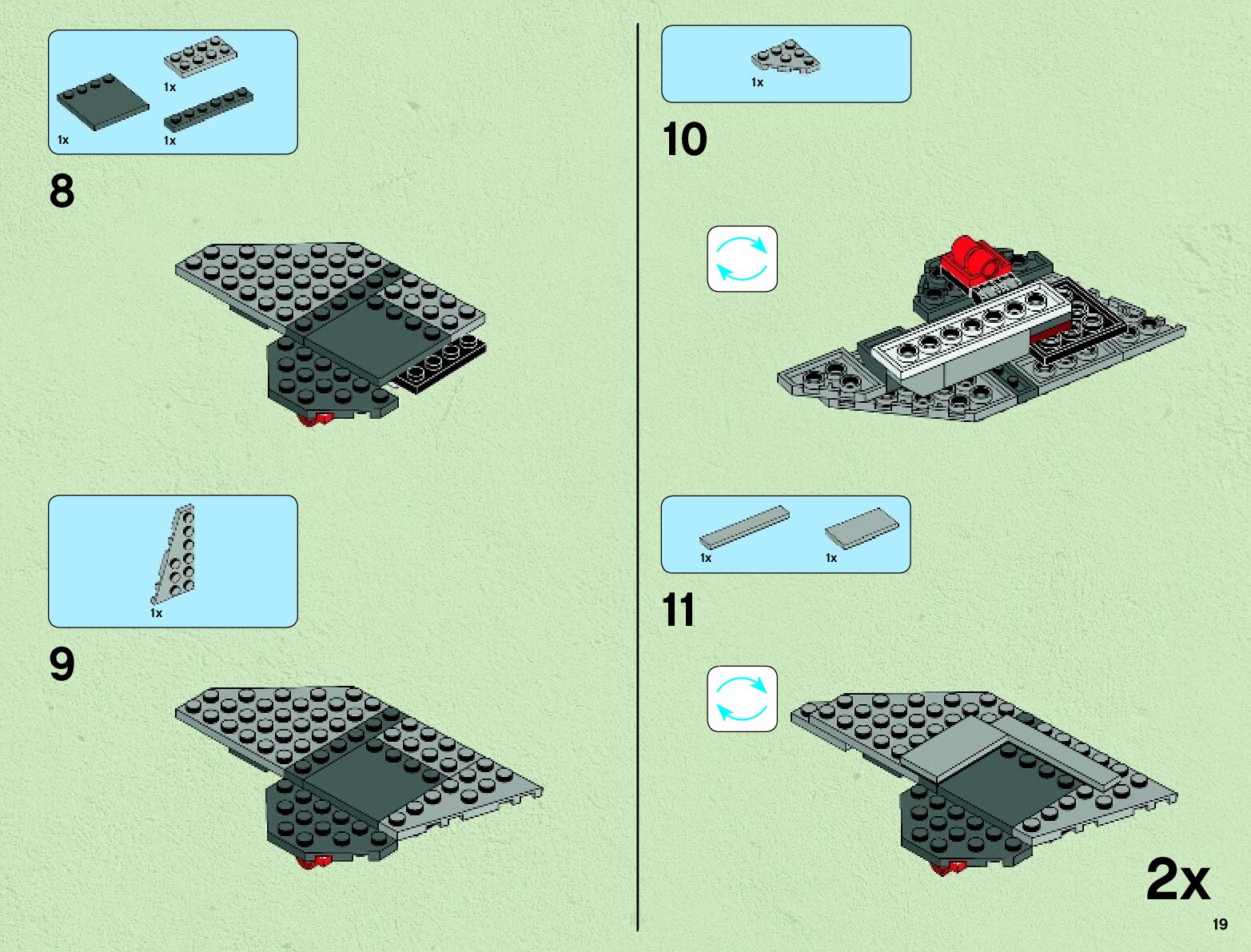 1x

1x

1x

8

1x

9

1x

10

1x

1x

11

2x

19