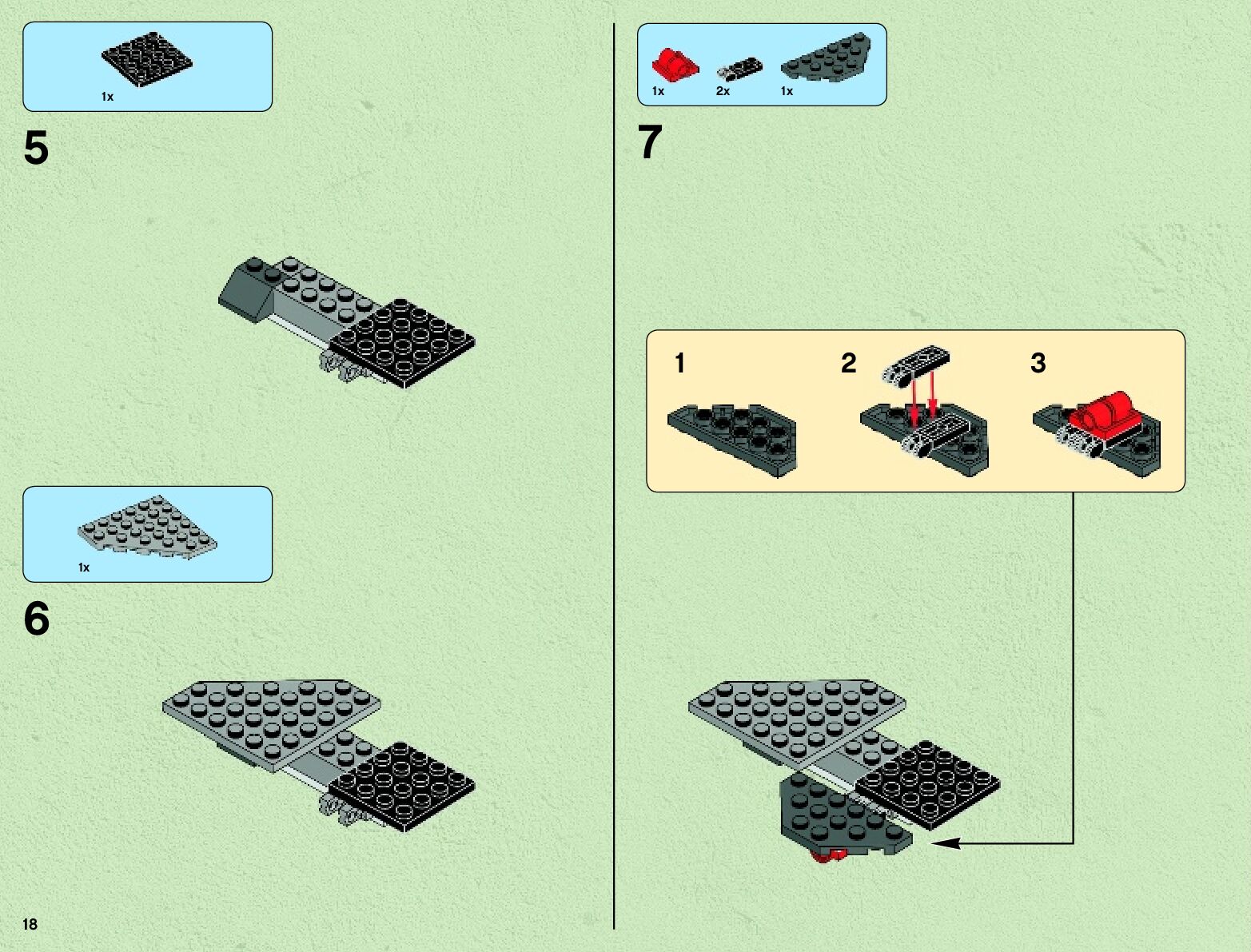 1x

5

1x

6

18

1x 2x 1x

7

1

2

3