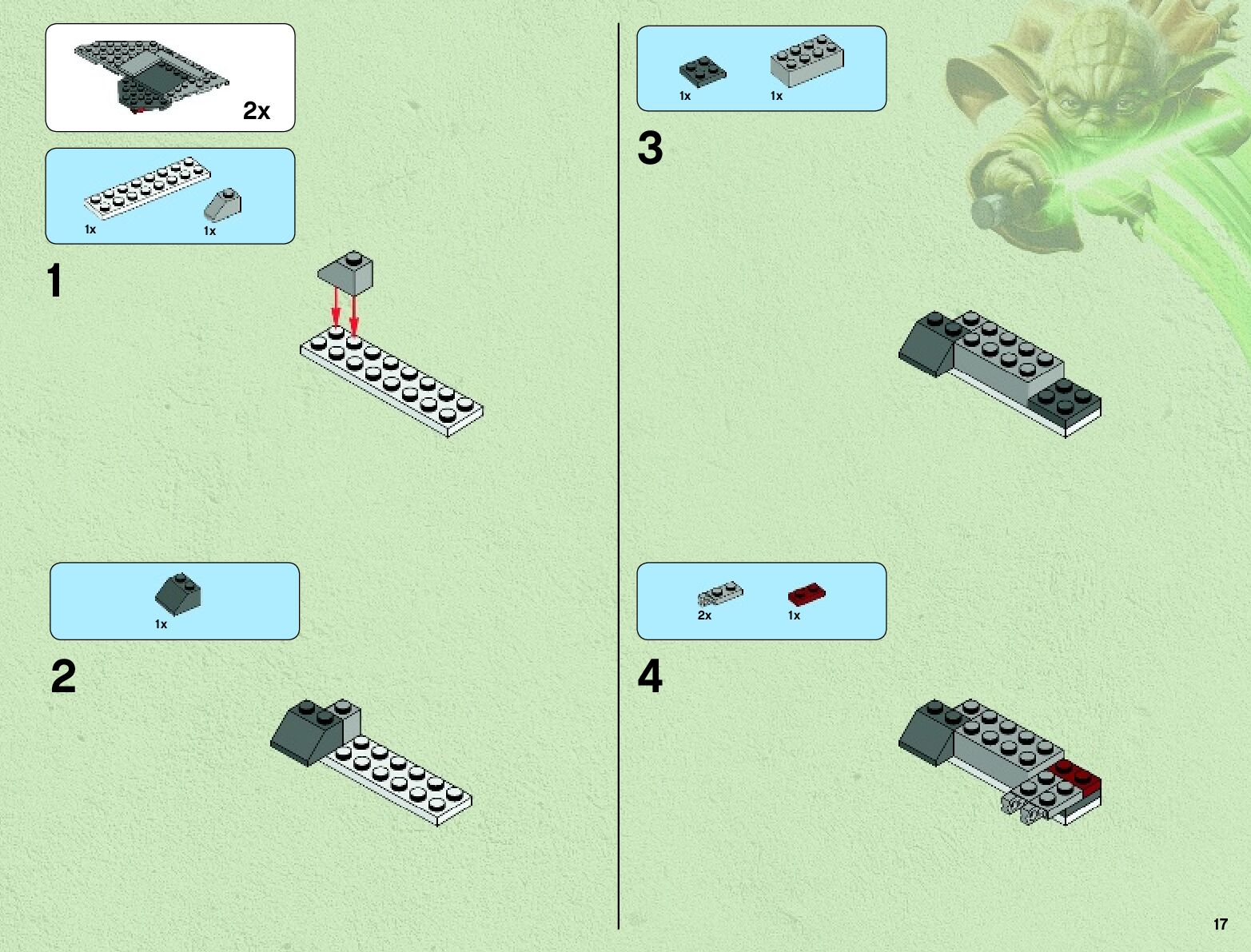 2x

1x 1x

1

1x

2

1x 1x

3

2x 1x

4

17