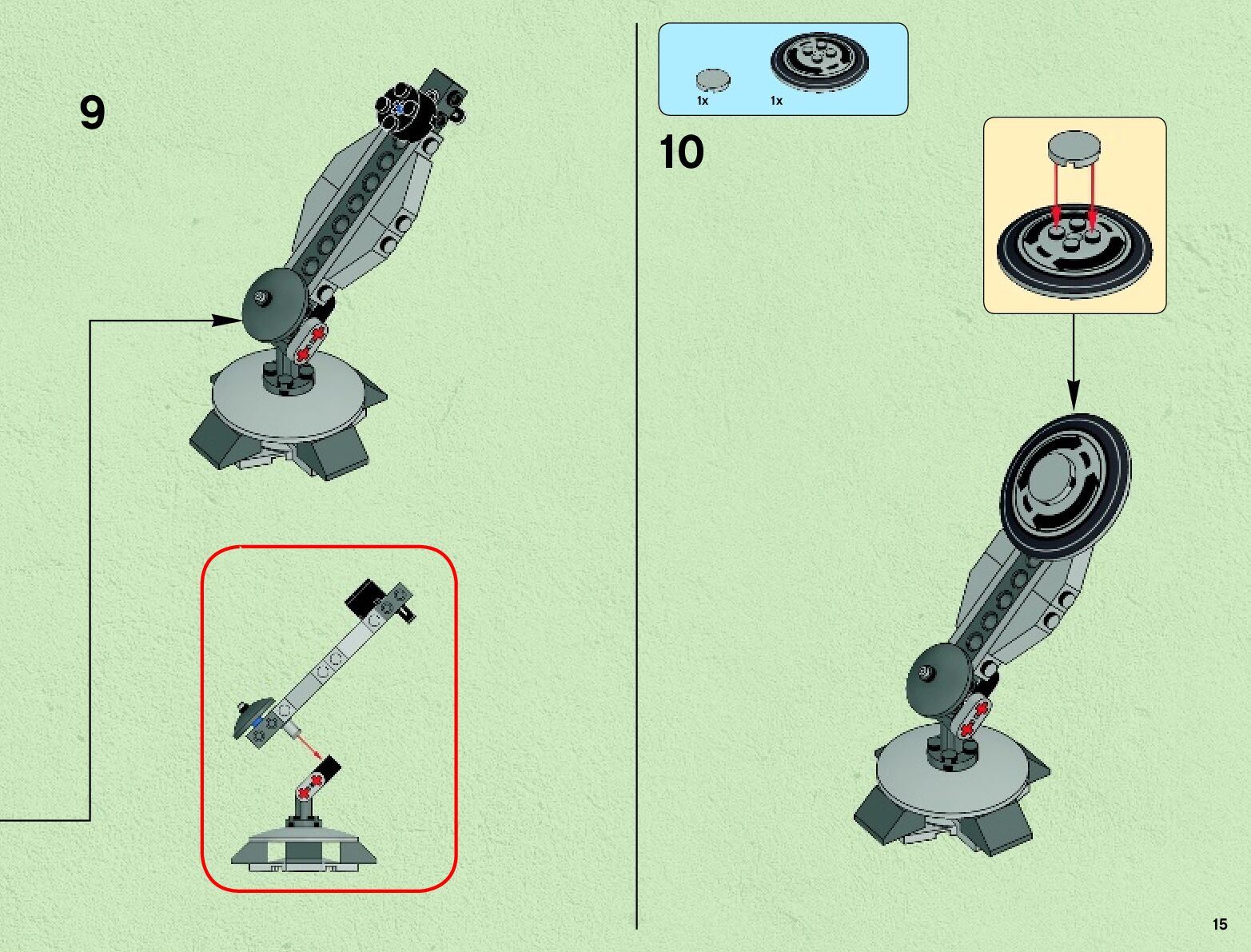 9

1x

1x

10

15