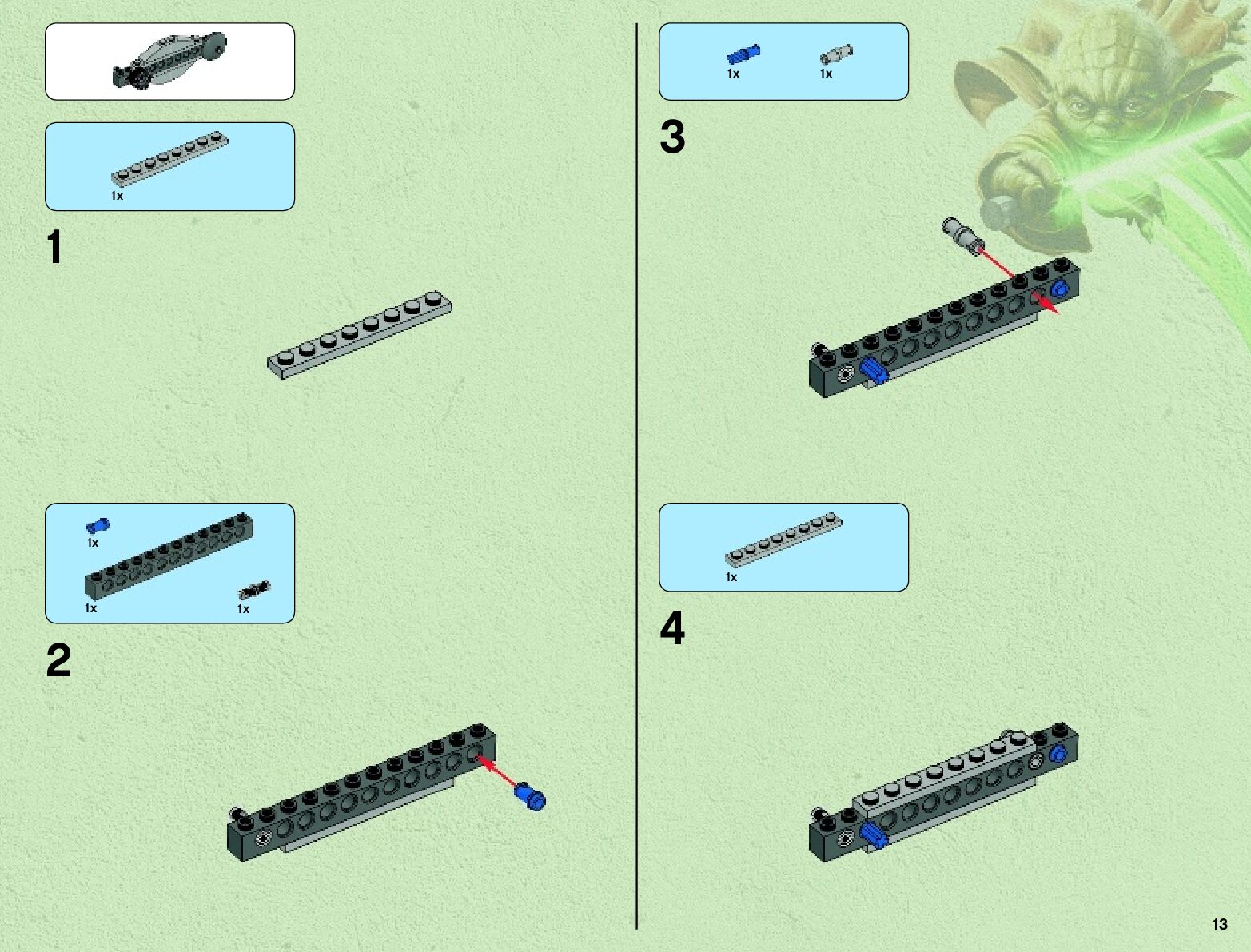 1x

1

1x

1x

1x

2

1x

1x

3

1x

4

13