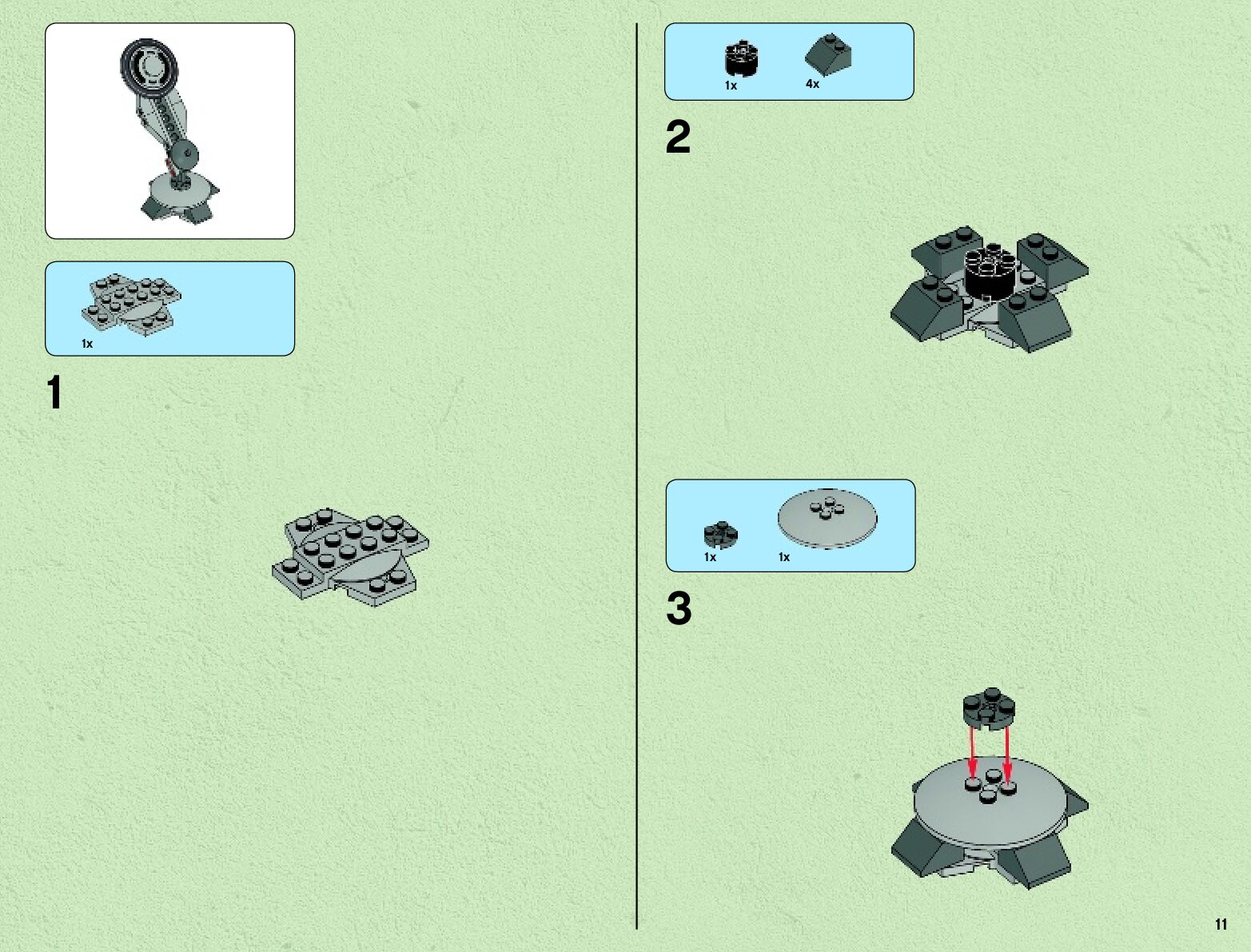 1x

1

1x 4x

2

1x 1x

3

11