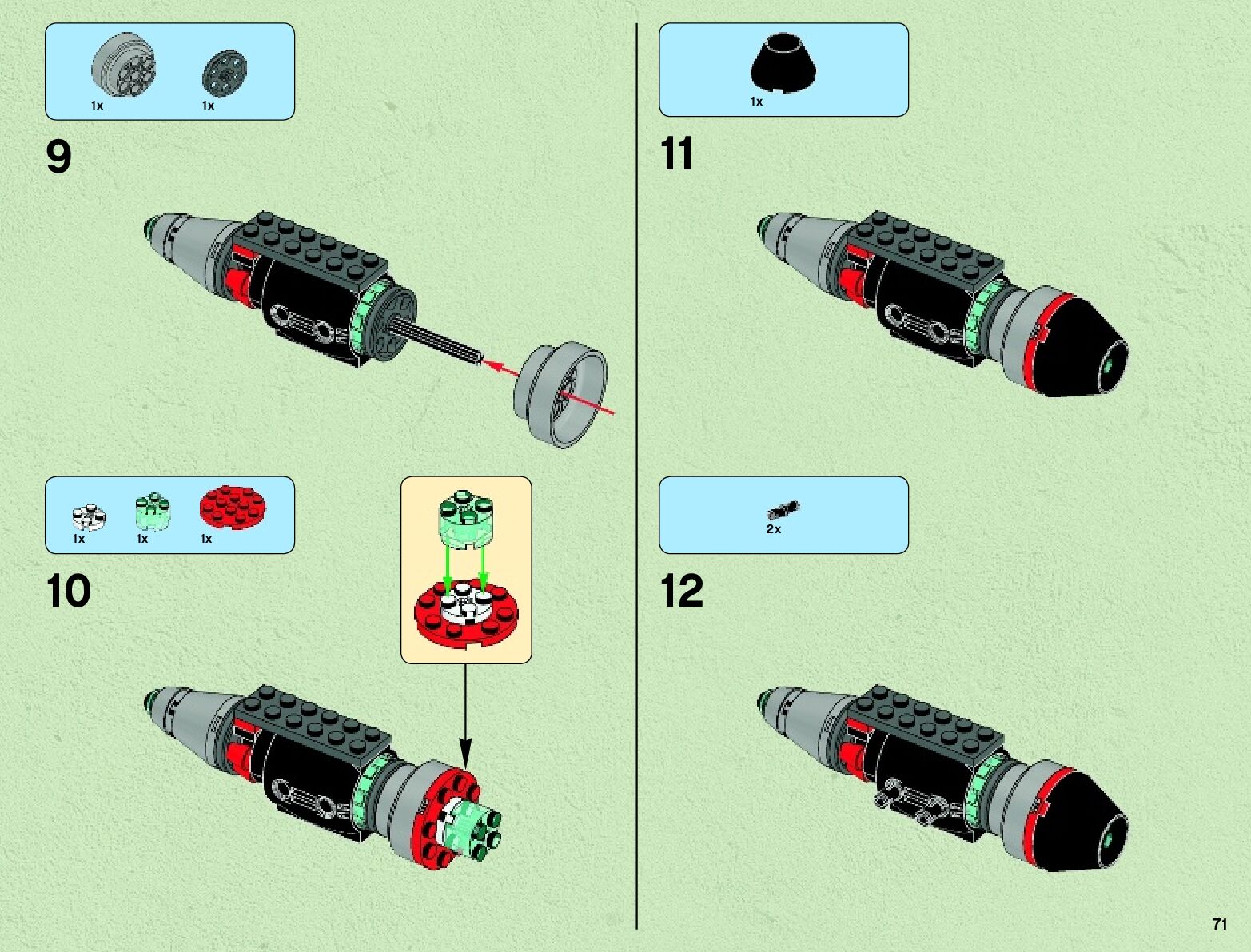 1x 1x

9

1x 1x 1x

10

1x

11

2x

12

71