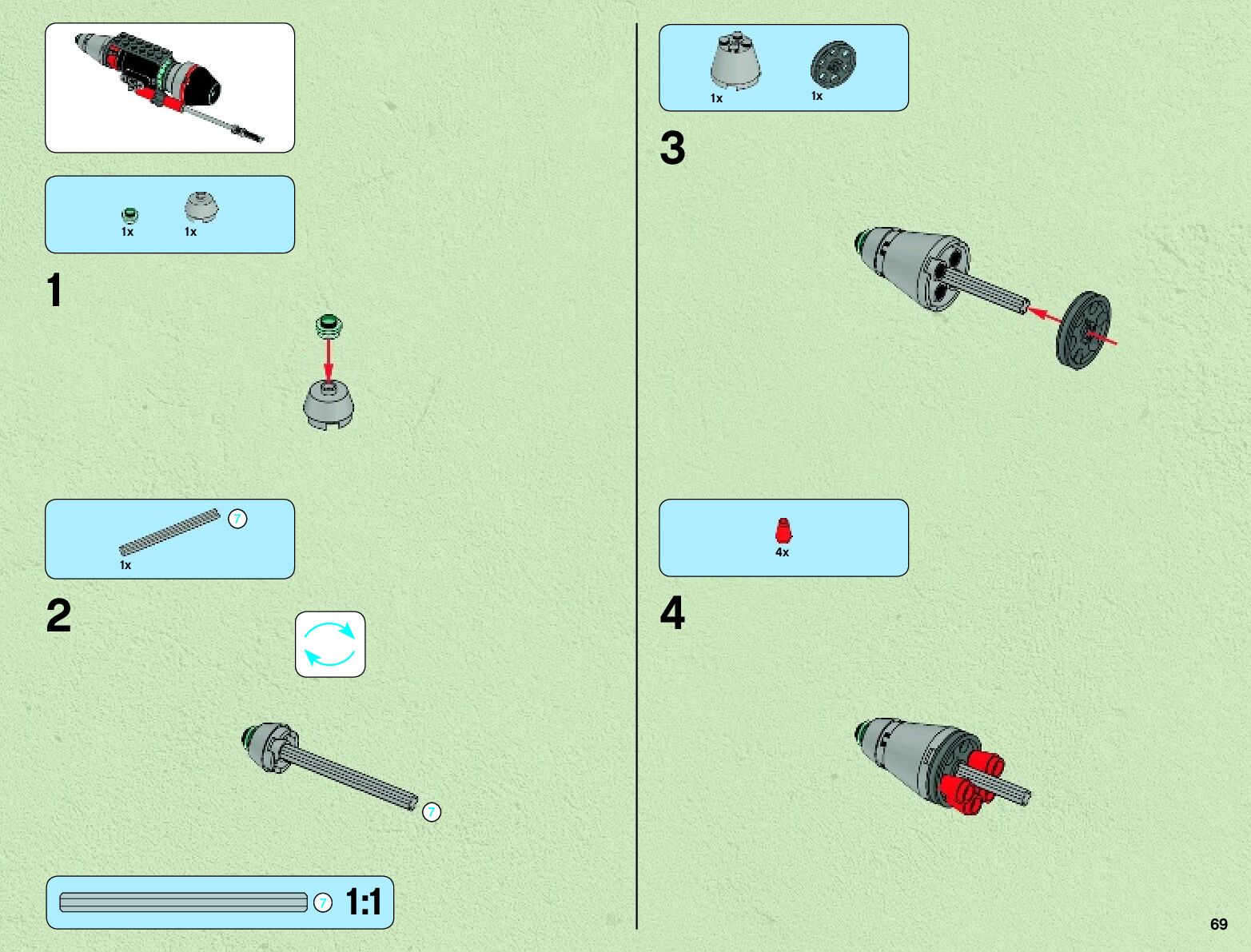 1x 1x

1

1x 7

2

7

7 1:1

1x 1x

3

4x

4

69