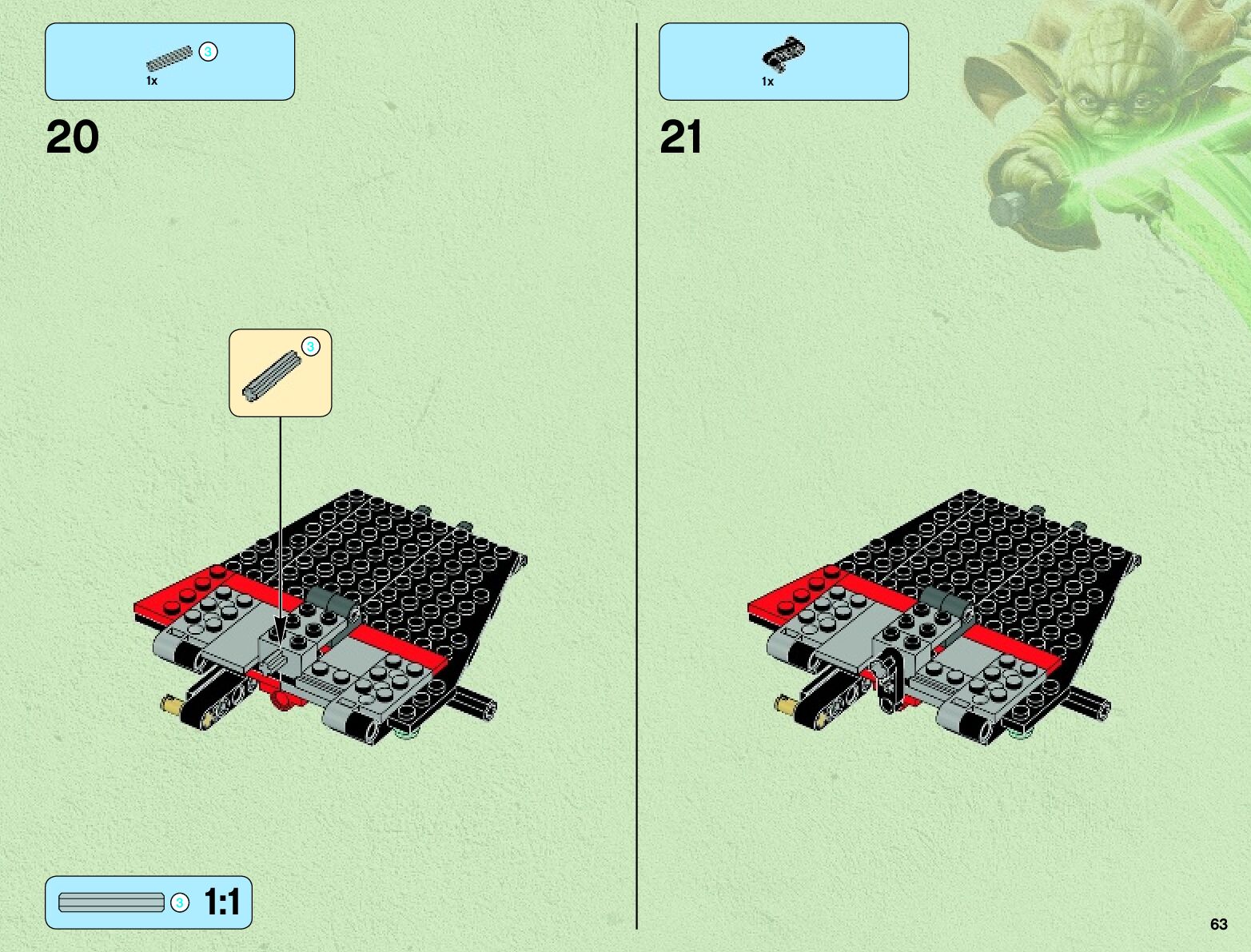 3
1x

20

3

3 1:1

1x

21

63