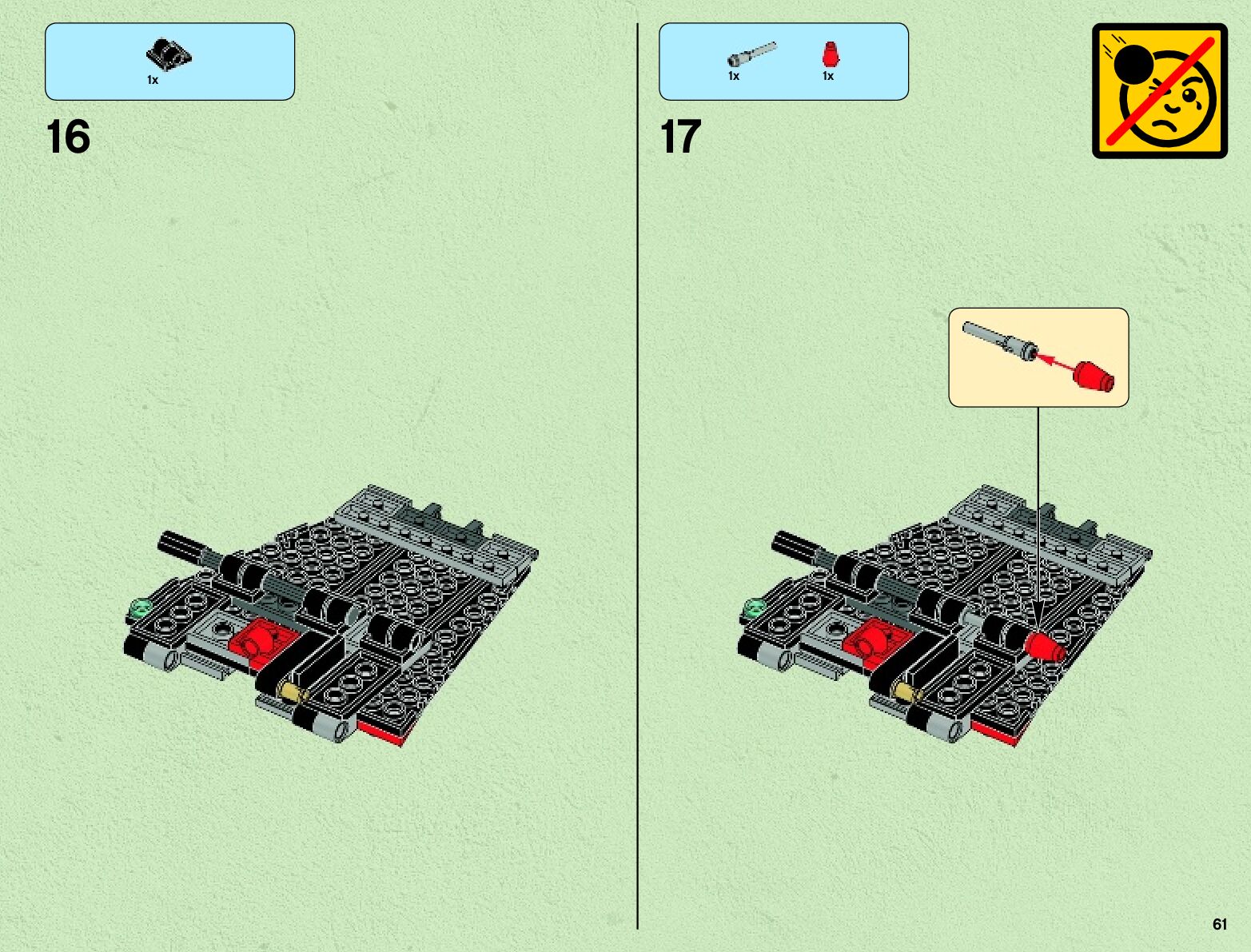 1x

16

1x 1x

17

61