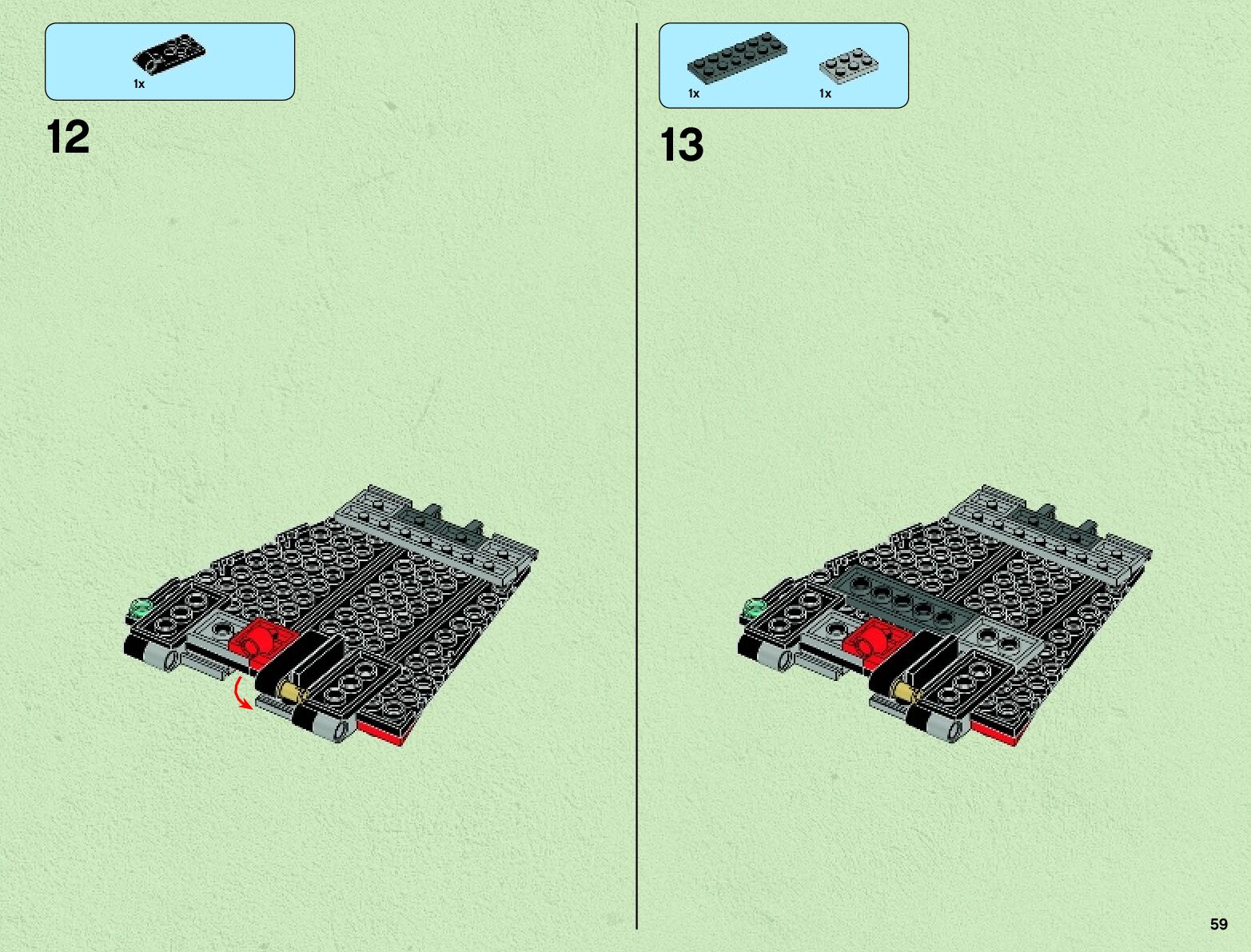 1x

12

1x

1x

13

59