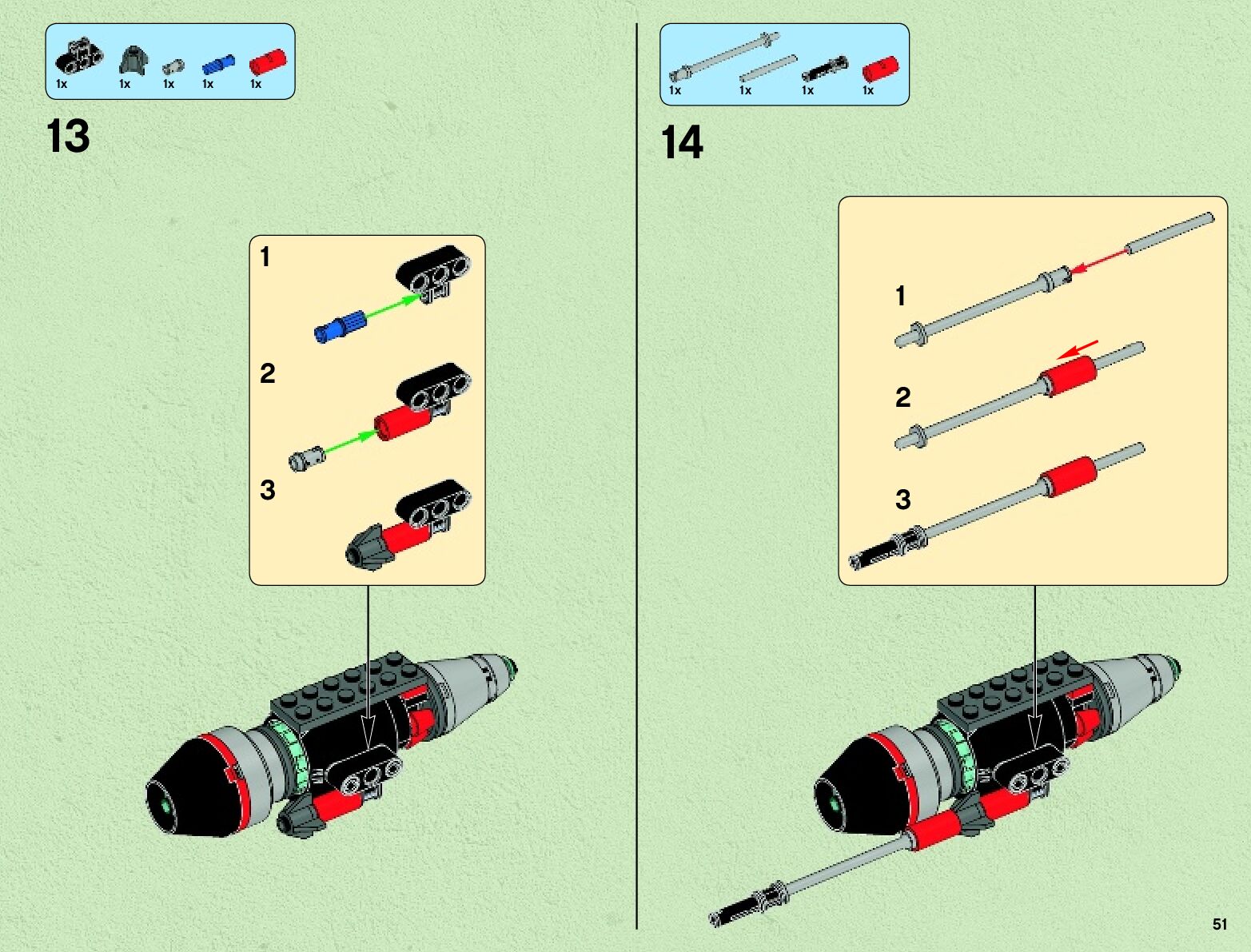 1x 1x 1x 1x 1x

13

1

2

3

1x 1x 1x 1x

14

1

2

3

51