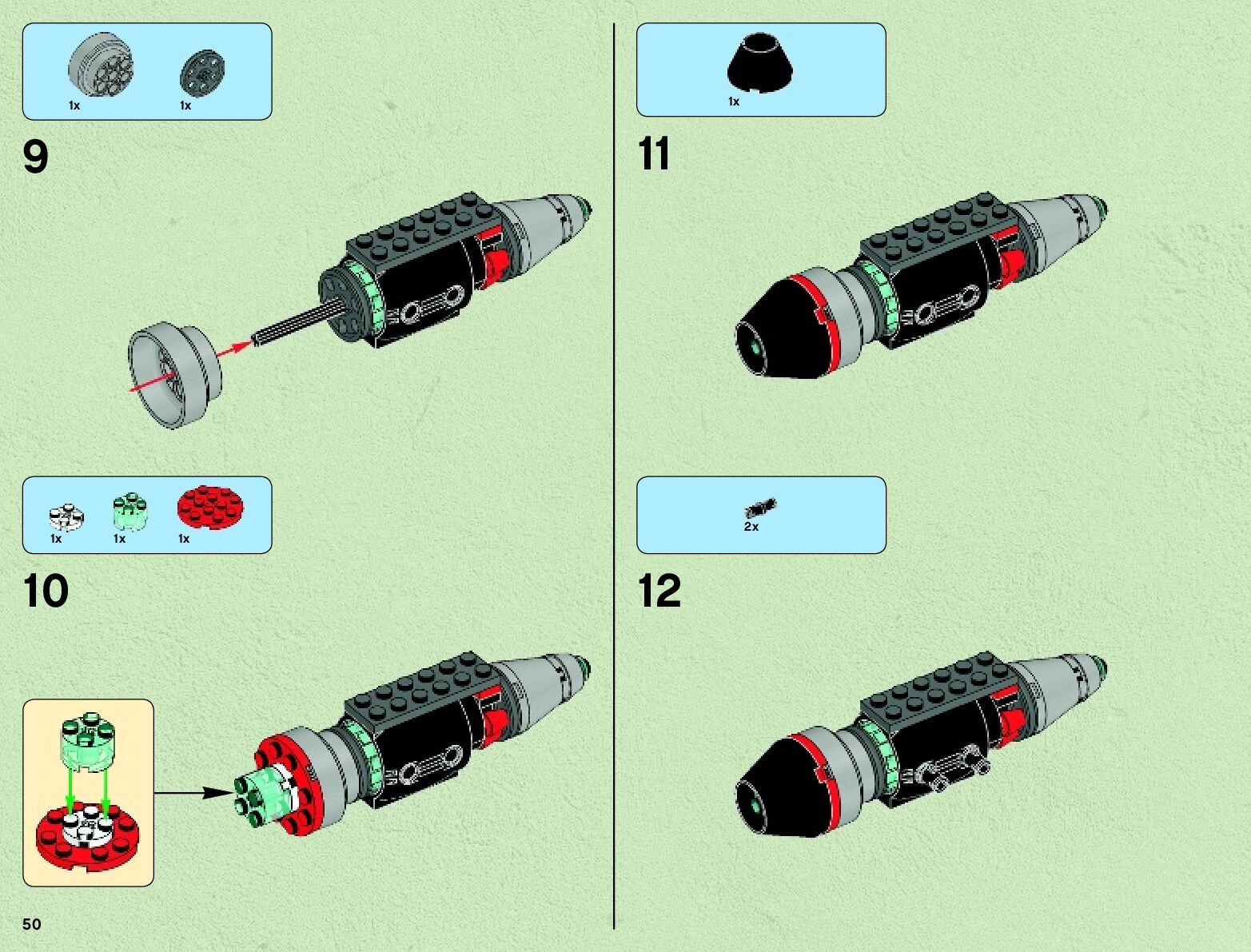 1x 1x

9

1x 1x 1x

10

50

1x

11

2x

12