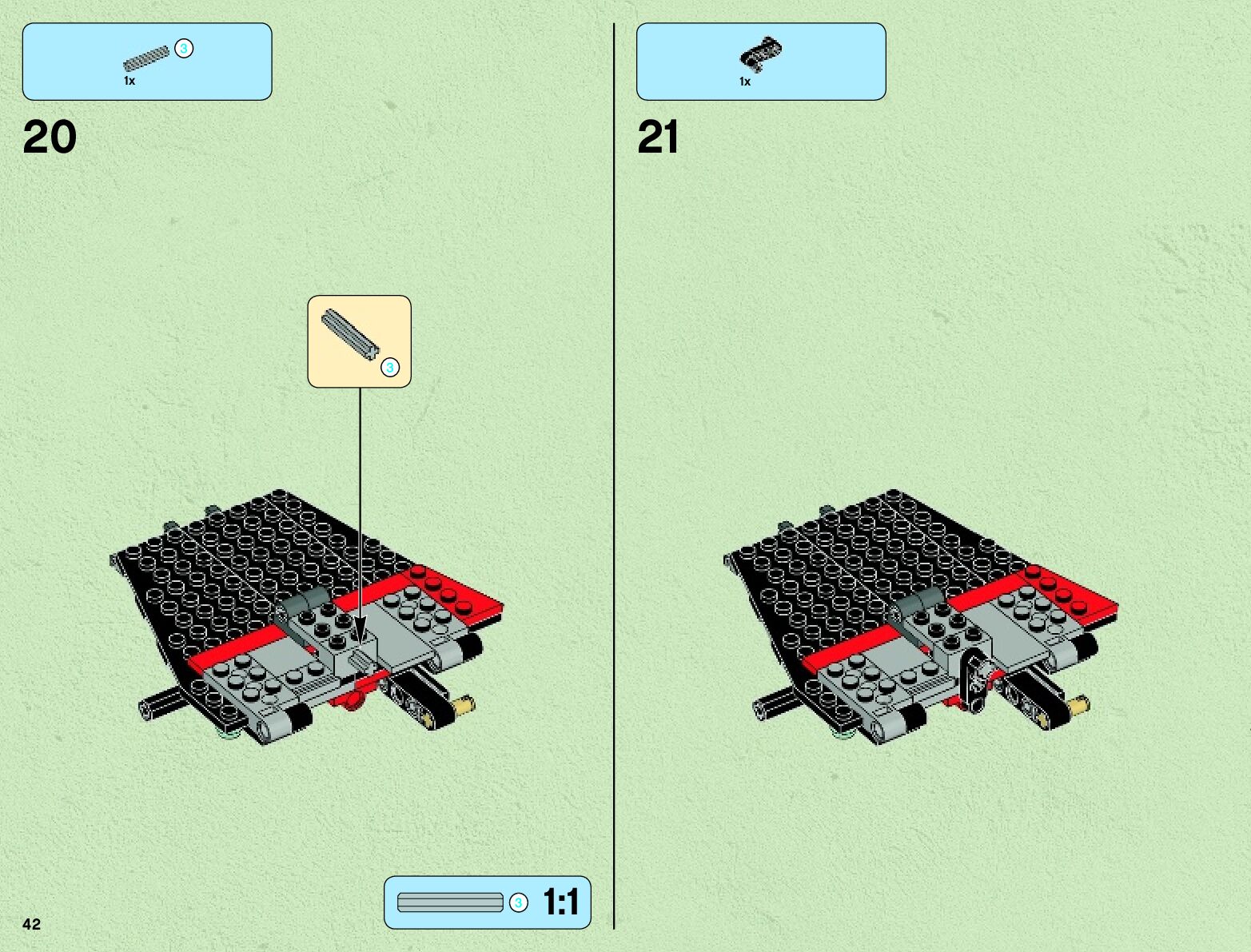 3
1x

20

3

3 1:1

42

1x

21