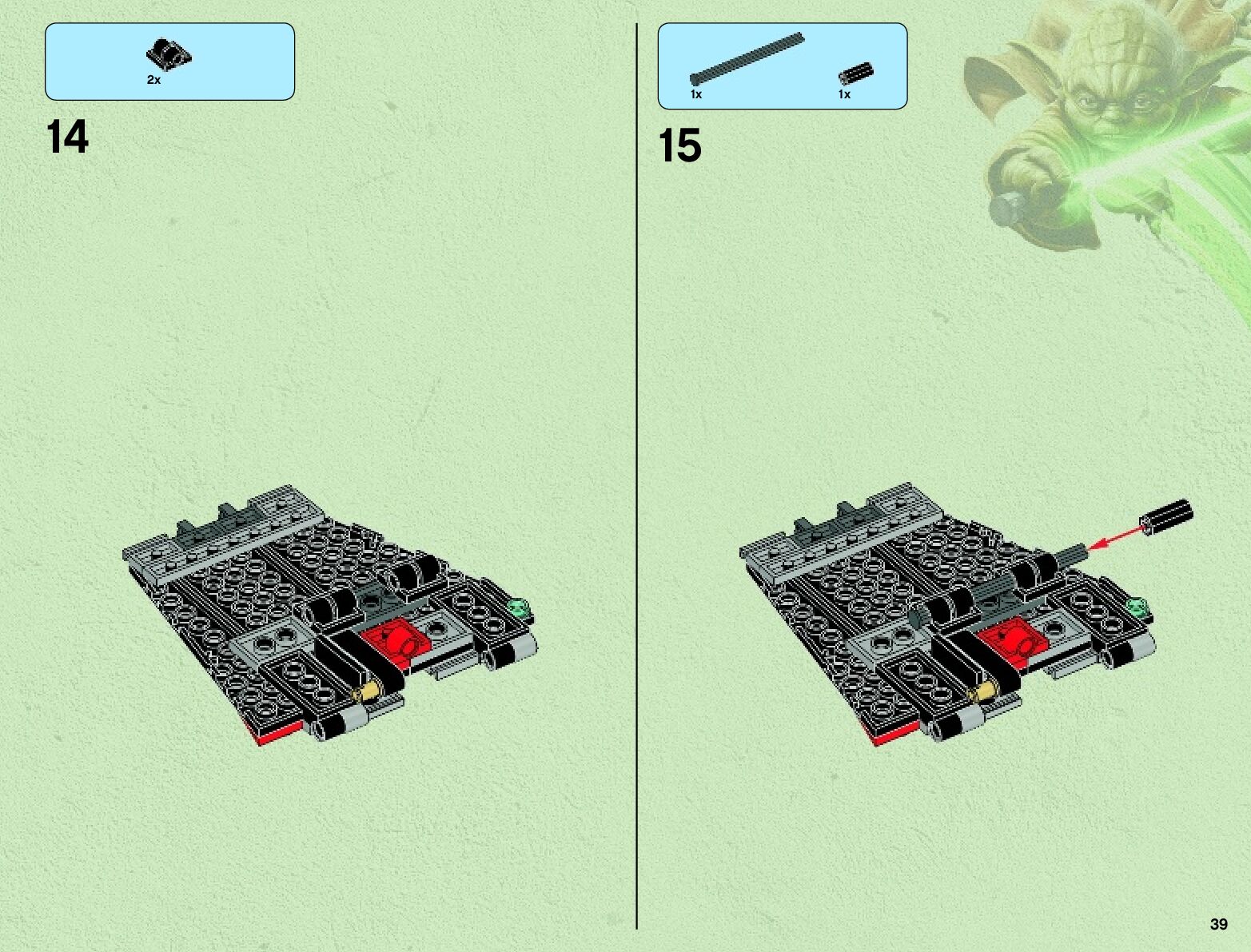 2x

14

1x

1x

15

39