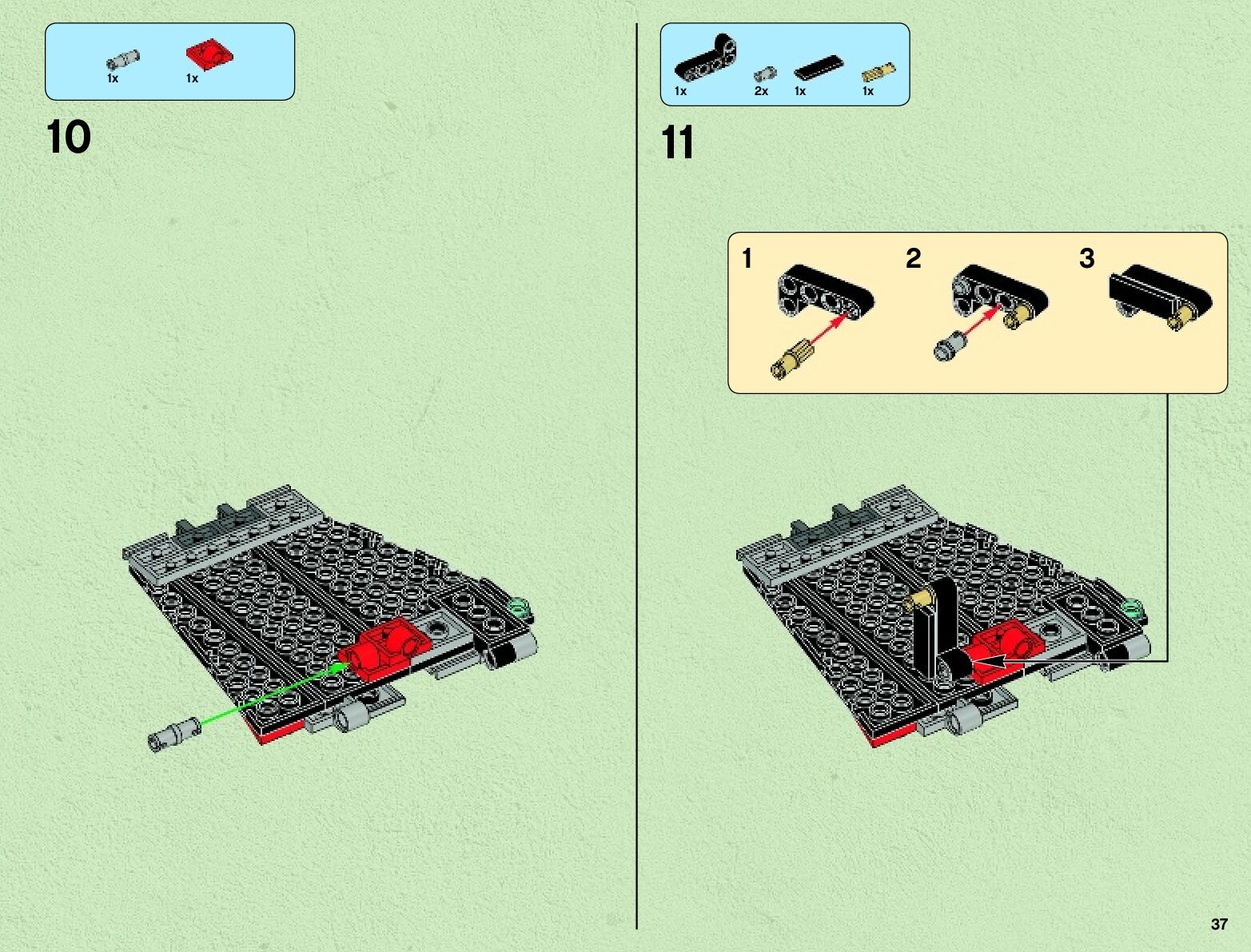 1x 1x

10

1x 2x 1x 1x

11

1

2

3

37