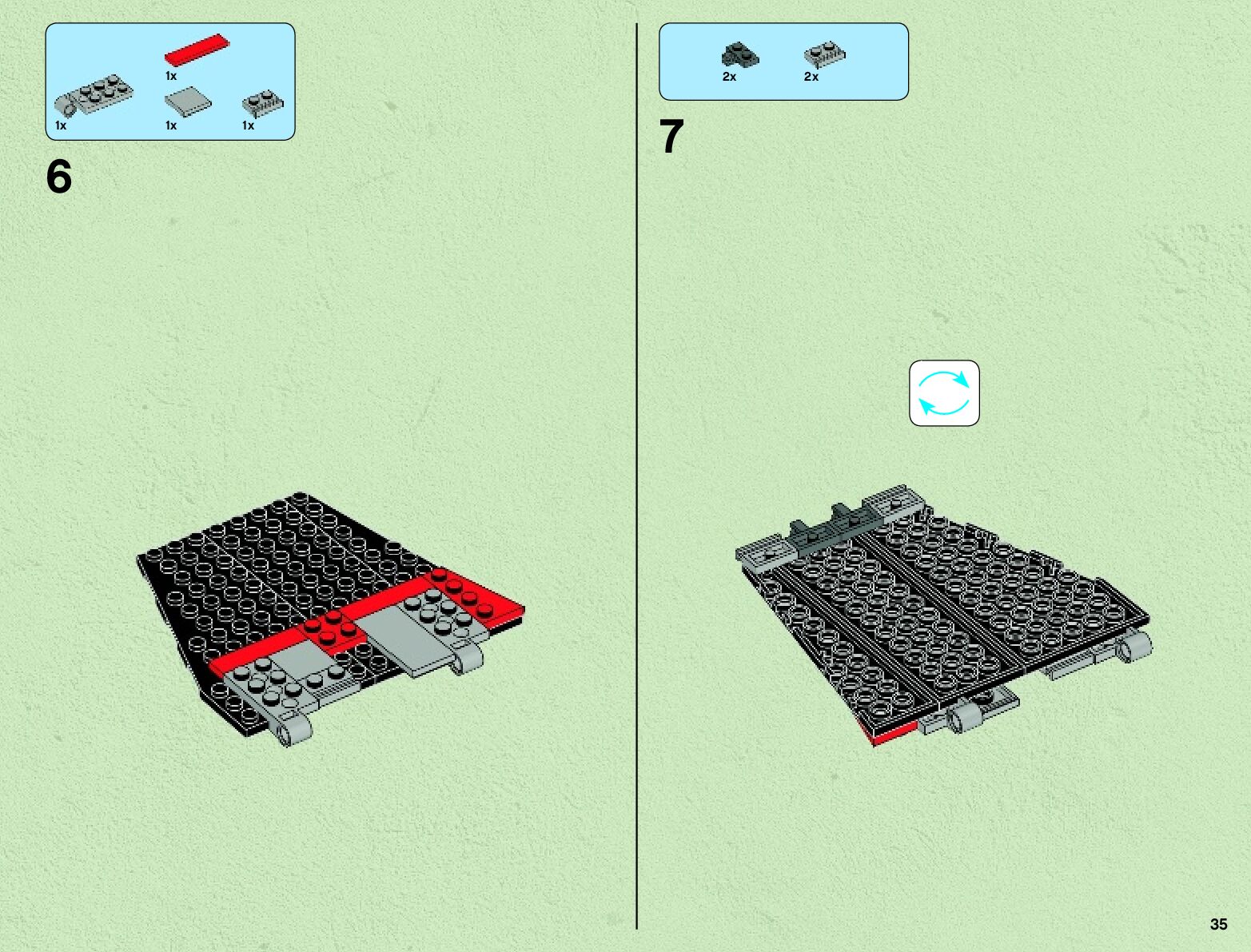 1x
1x
1x
1x

6

2x
2x

7

35