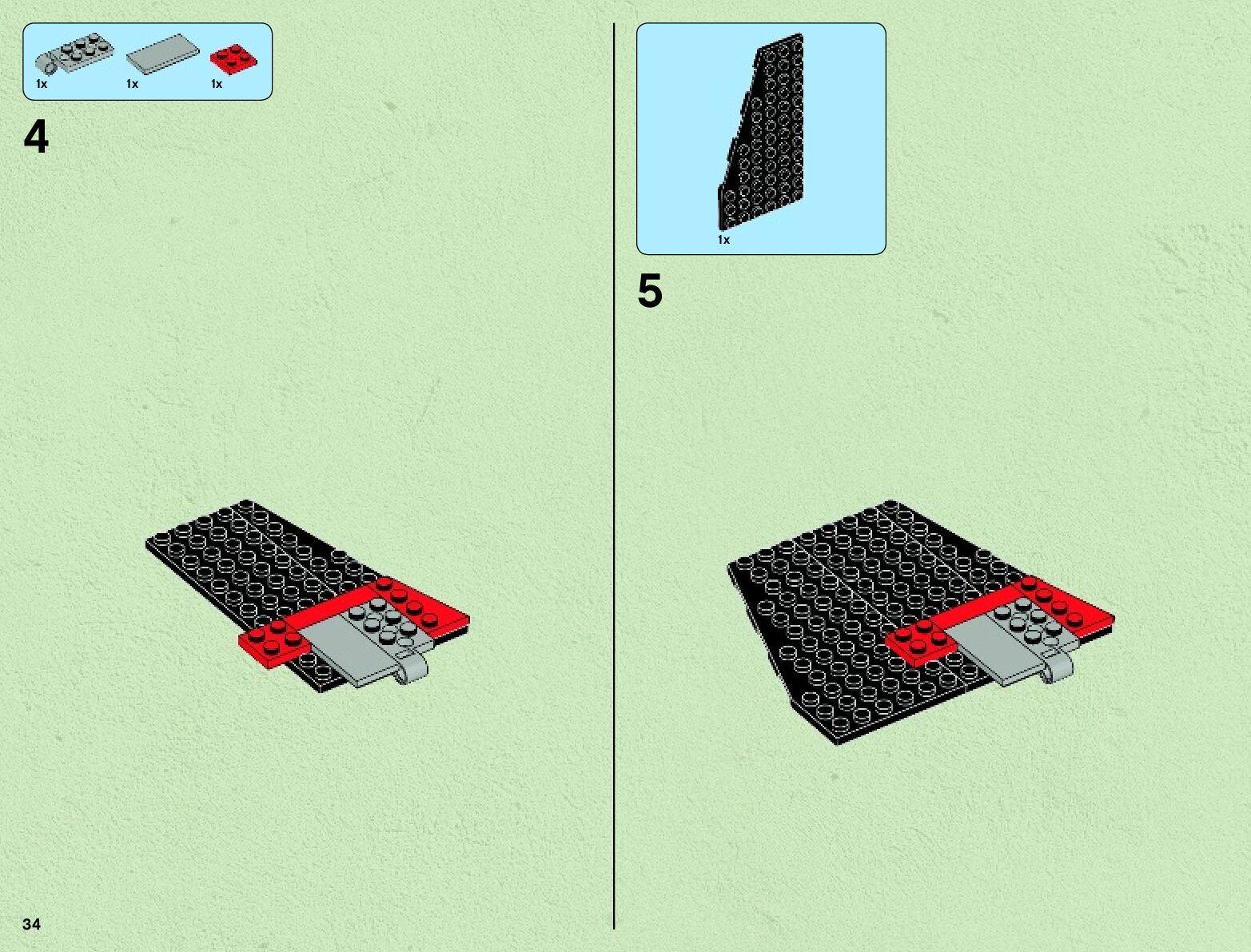 1x
1x
1x

4

1x

5

34