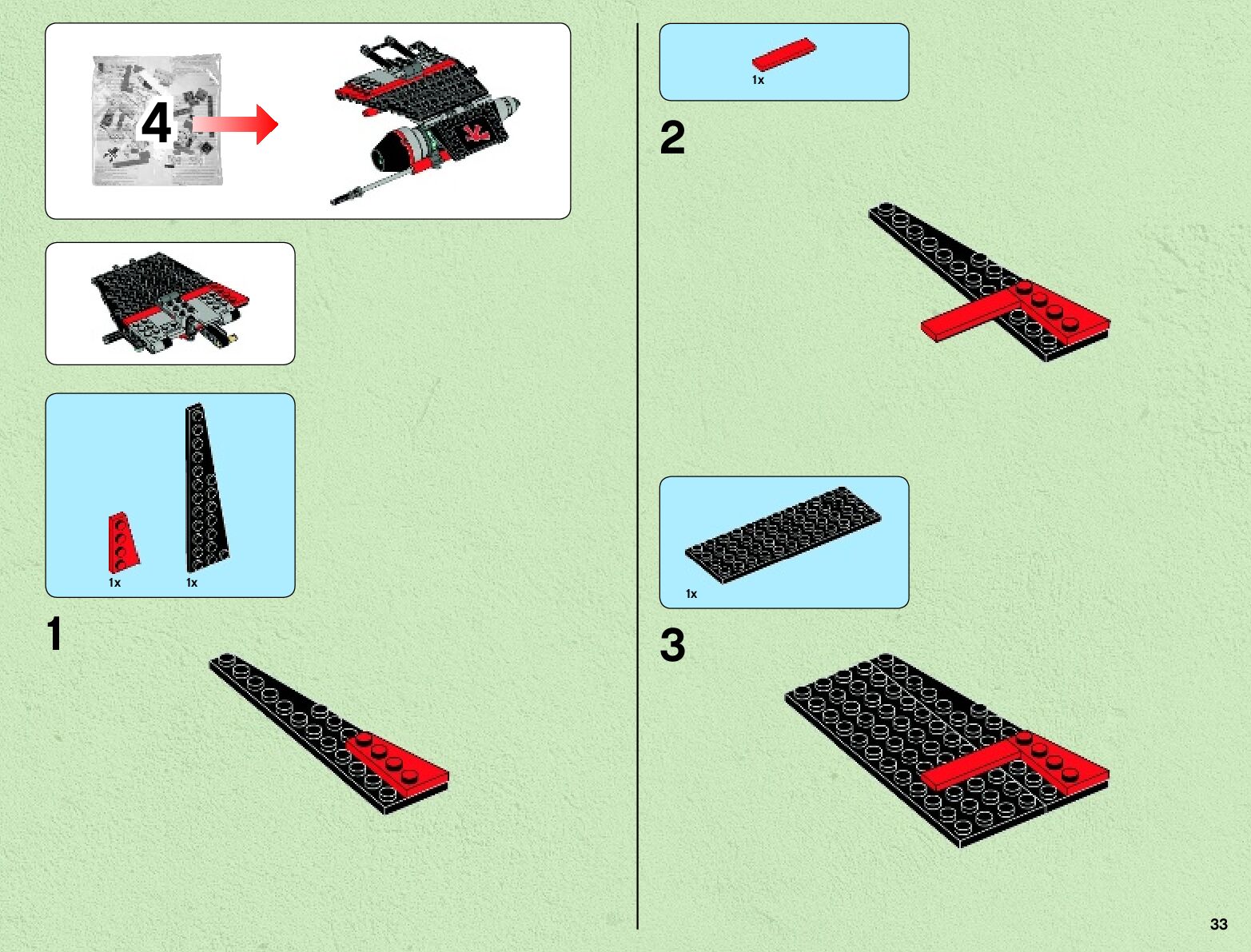 4

1x 1x

1

1x

2

1x

3

33