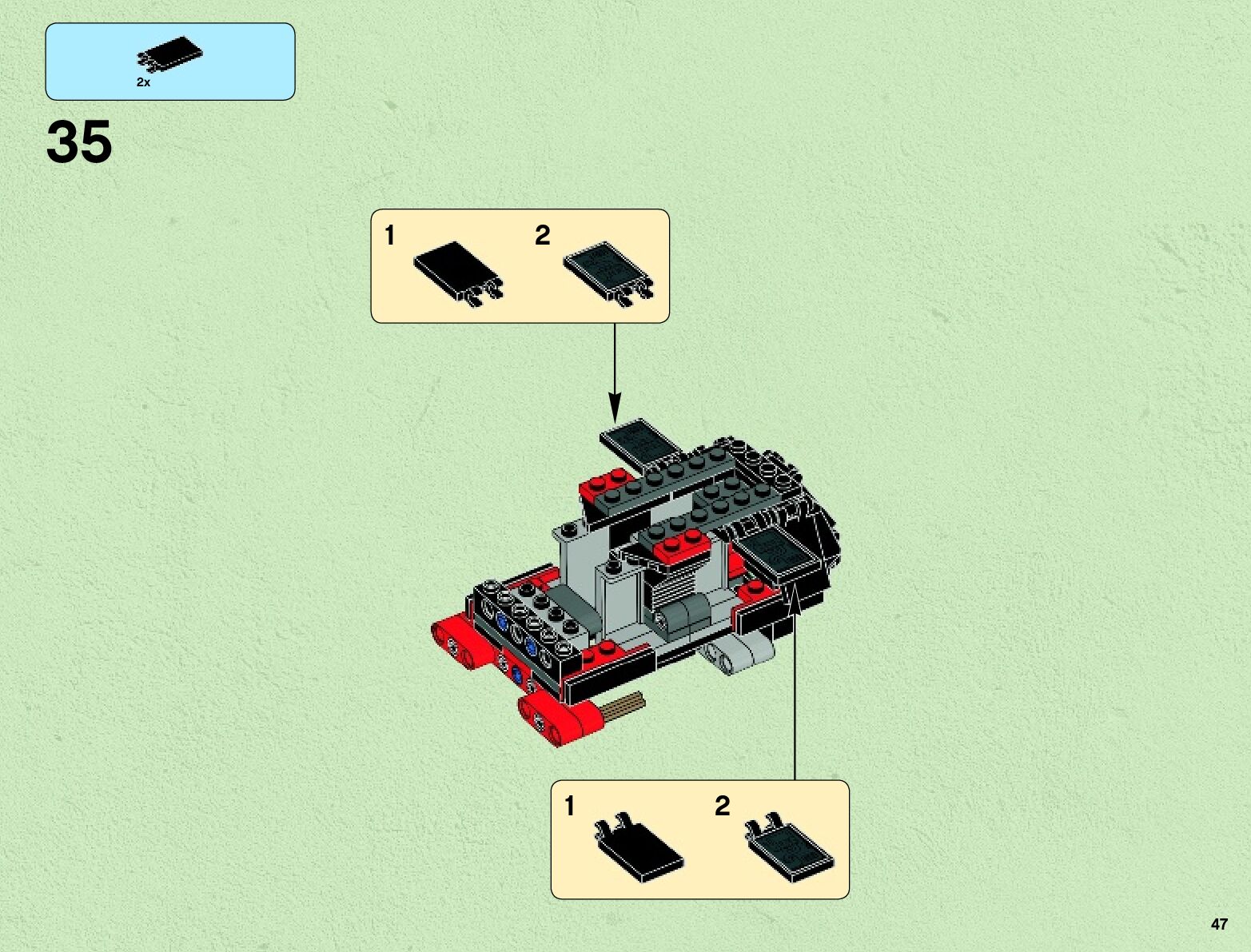 2x

35

1 2

1 2

47