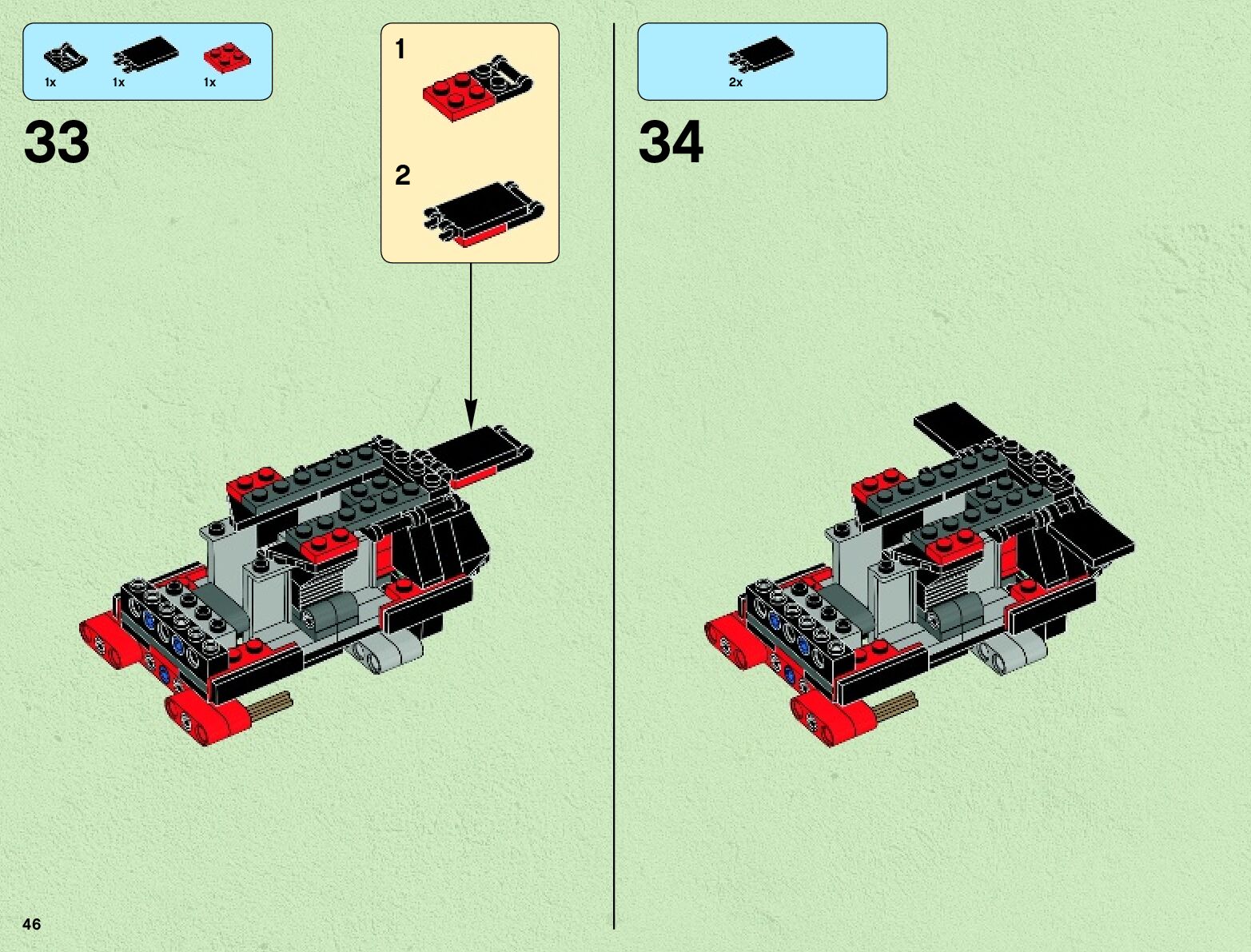 1x 1x 1x

33

1

2

2x

34

46