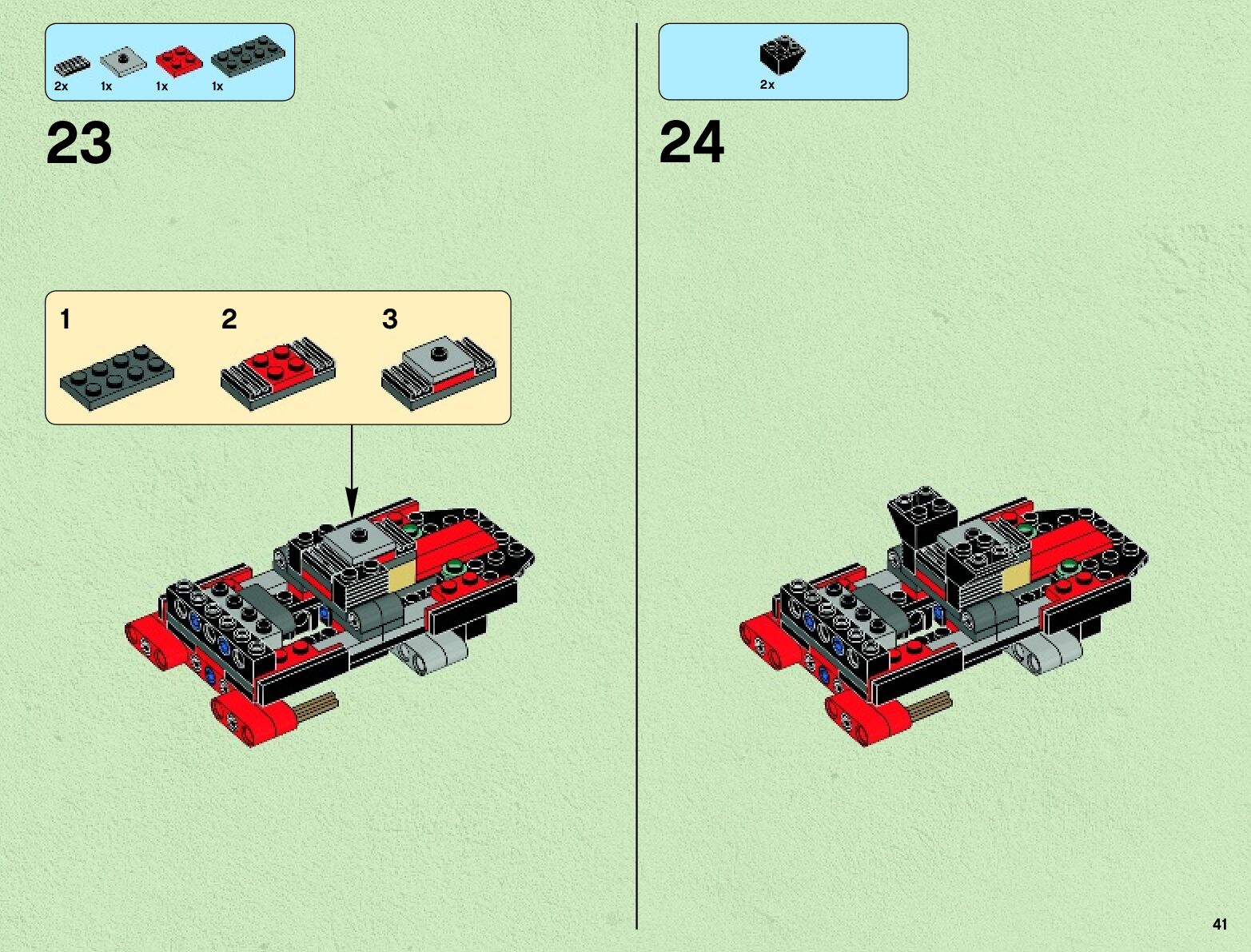 2x 1x 1x 1x

23

1

2

3

2x

24

41