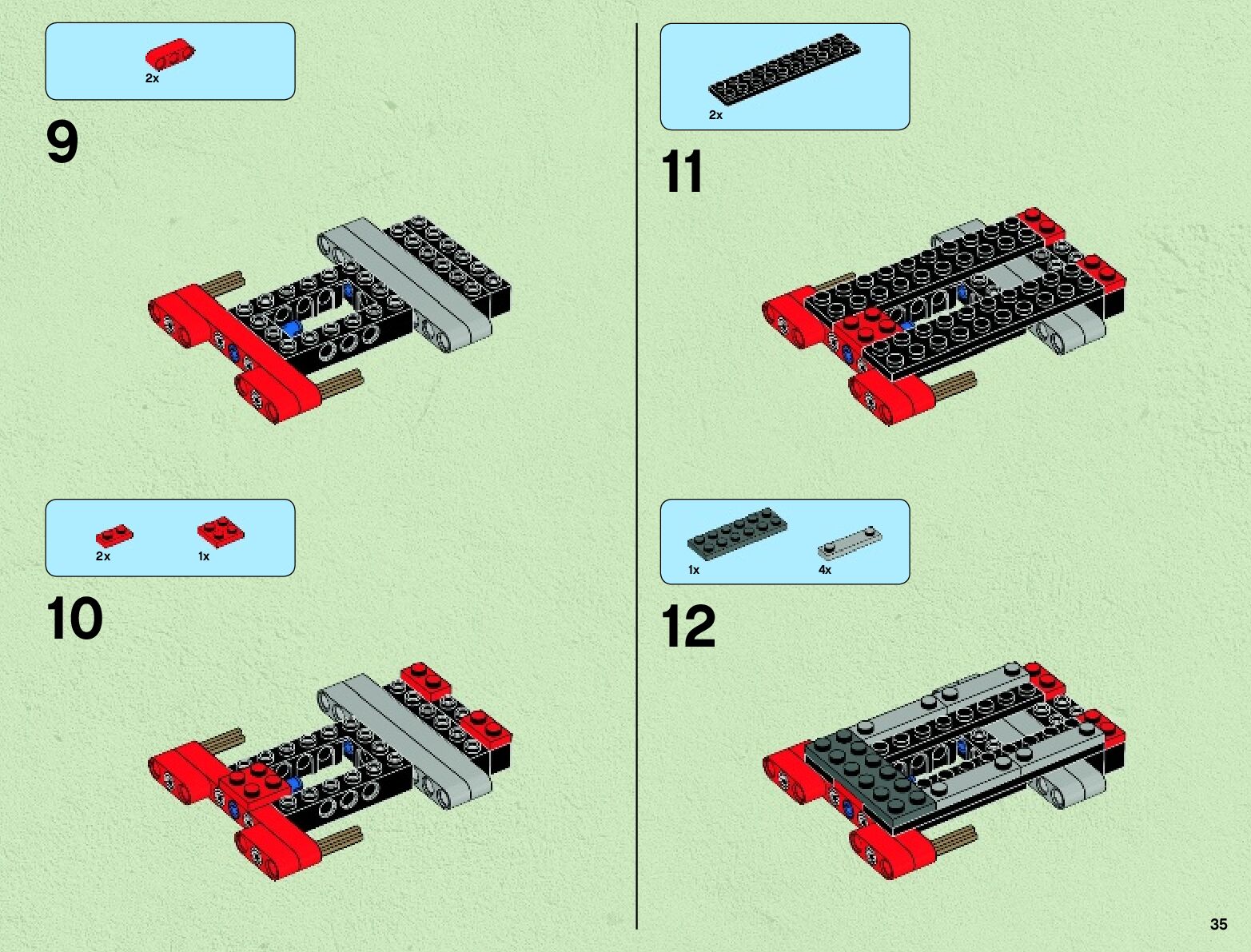 2x

9

2x 1x

10

2x

11

1x 4x

12

35