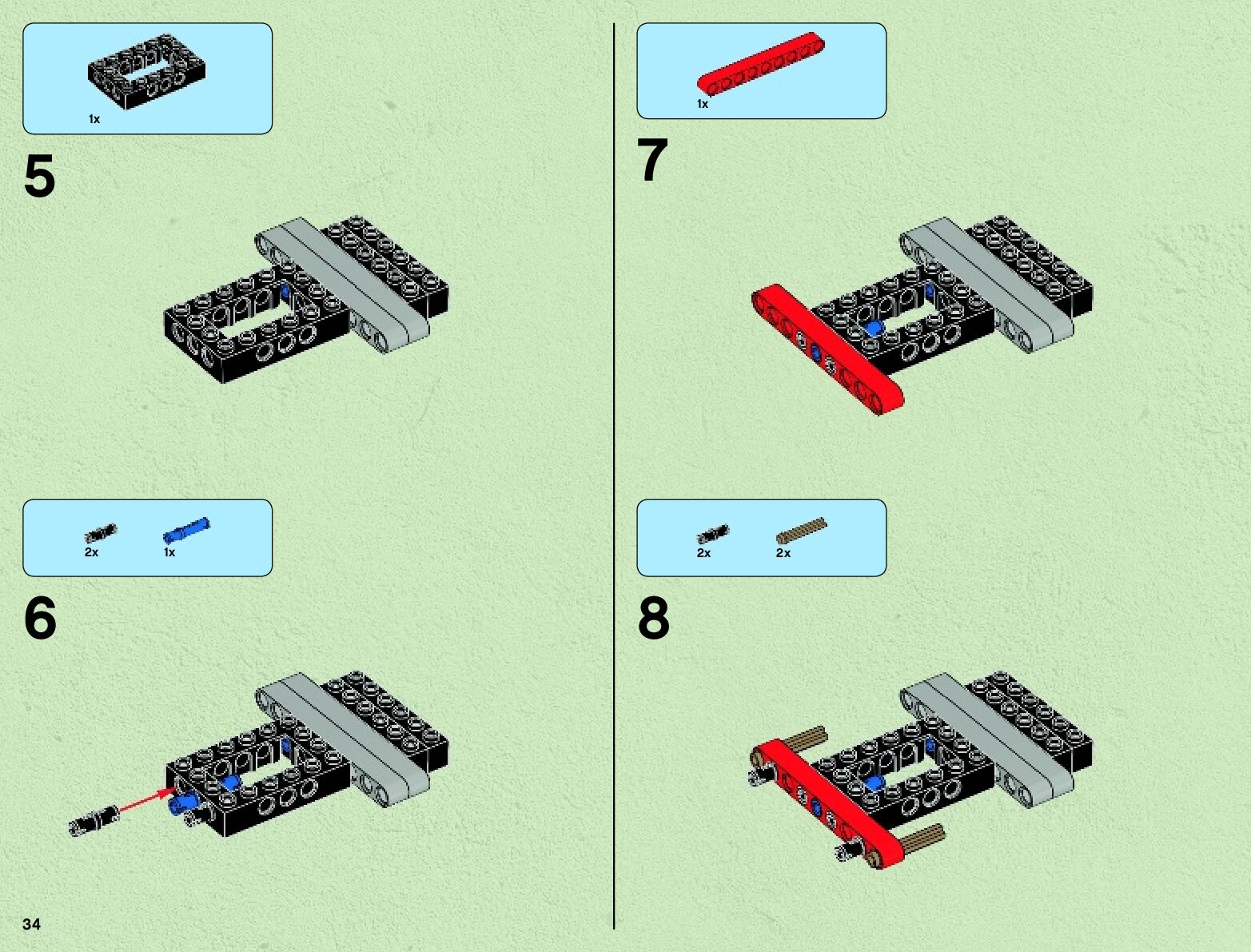 1x

5

2x 1x

6

34

1x

7

2x 2x

8