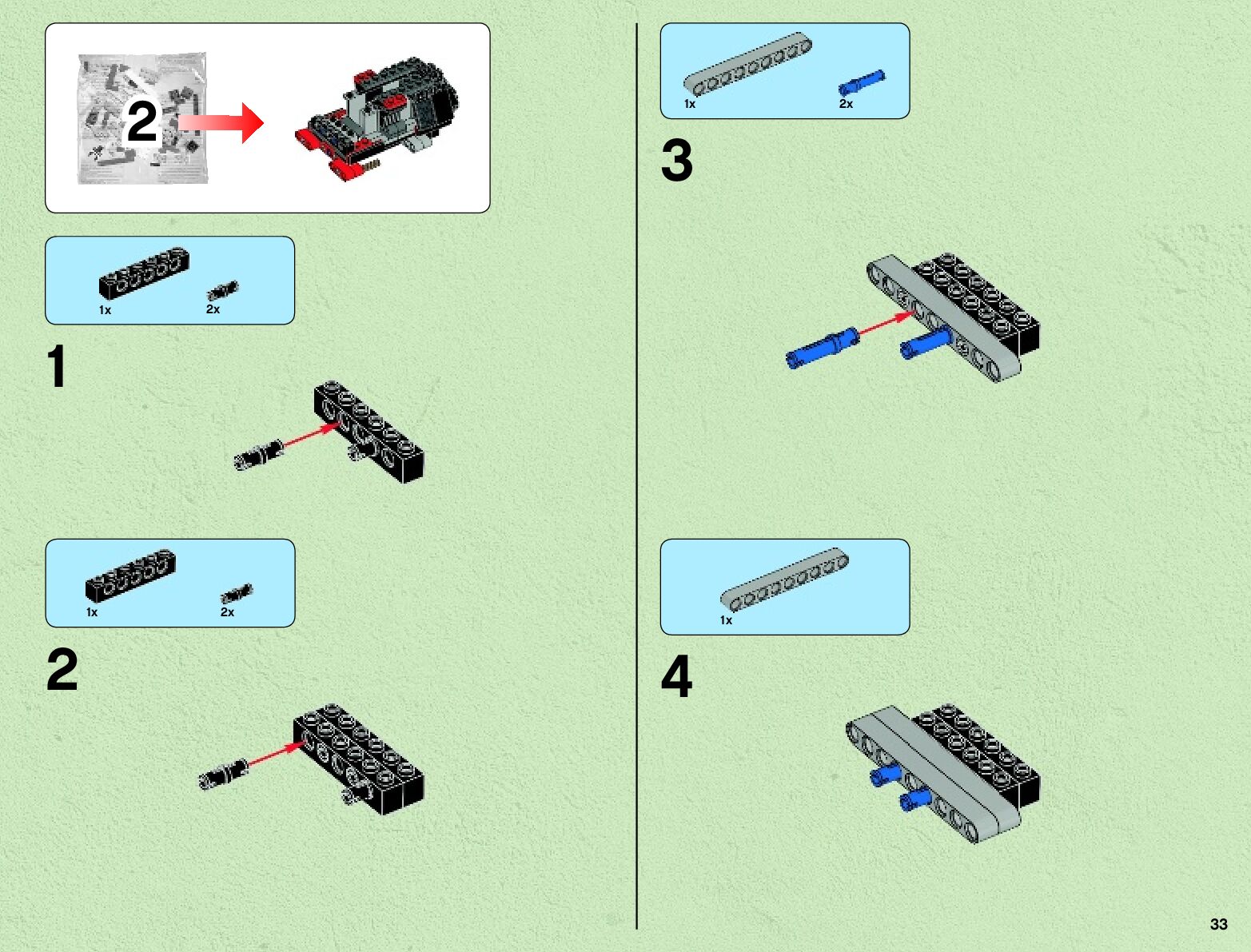 2

1x
2x

1

1x
2x

2

1x
2x

3

1x

4

33