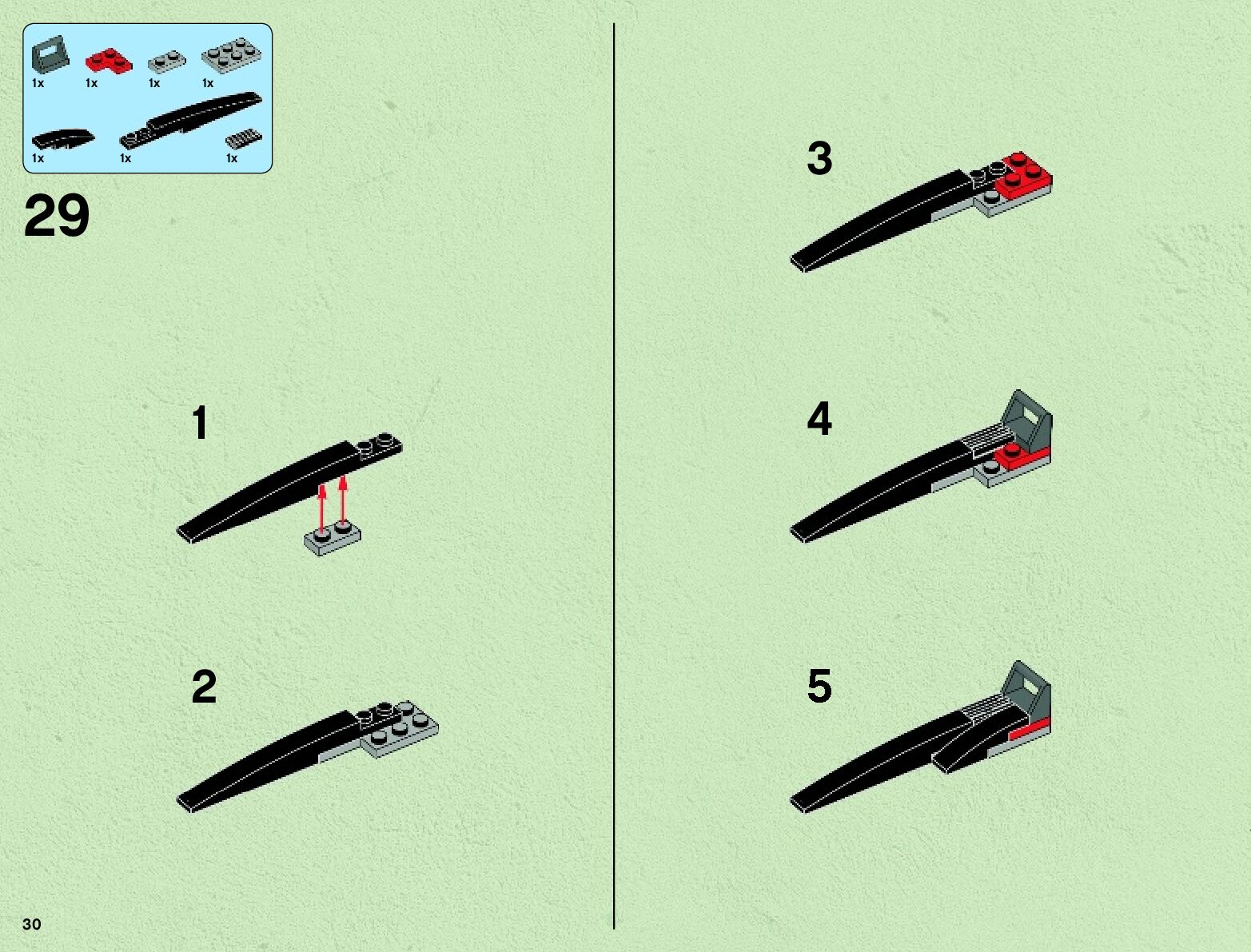 1x
1x
1x
1x
1x
1x
1x

29

1

2

3

4

5

30